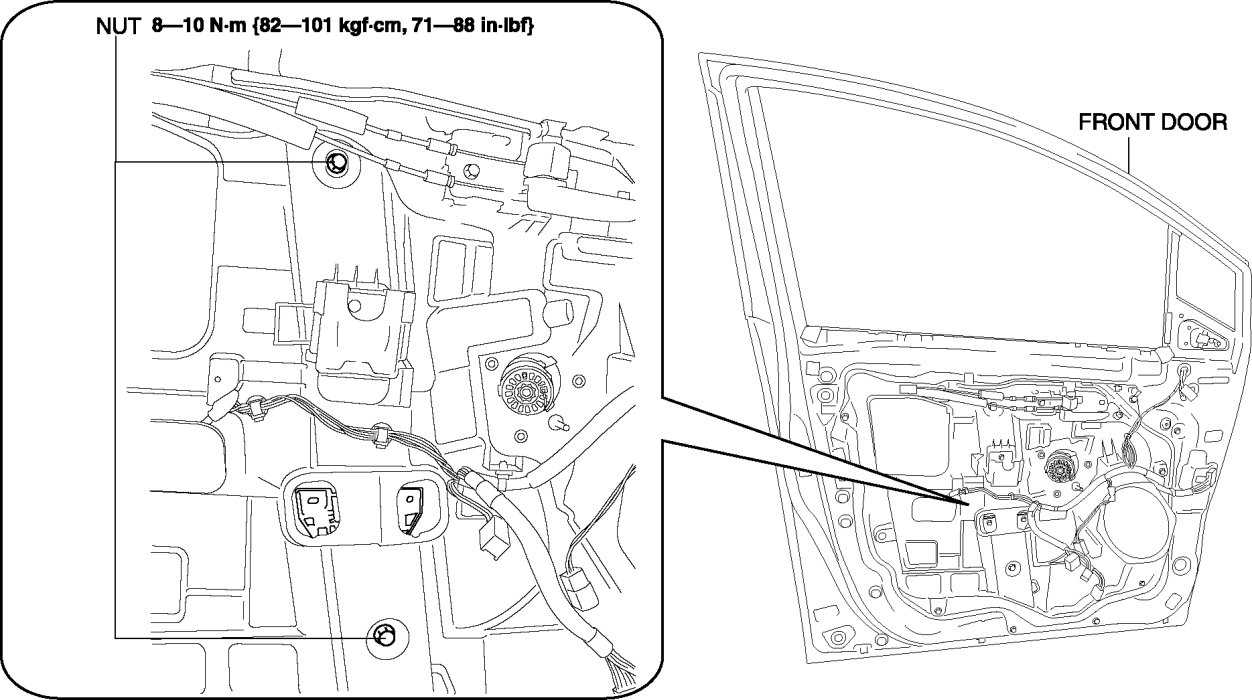 NUT 8—10 N·m {82—101 kgf·cm, 71—88 in·lbf}

FRONT DOOR