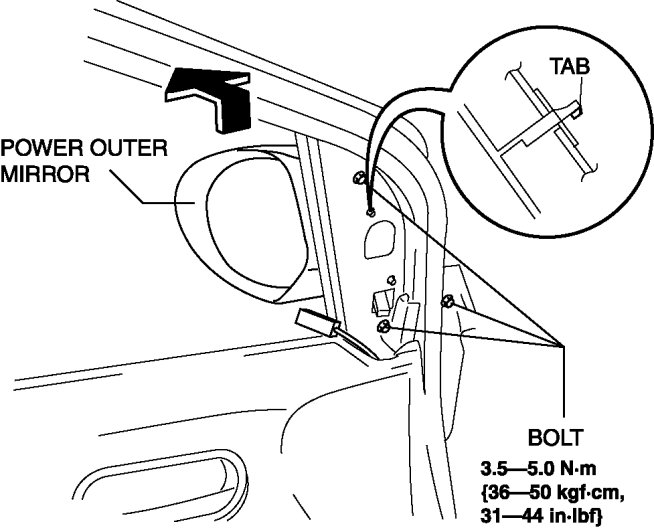 TAB

POWER OUTER MIRROR

BOLT
3.5—5.0 N·m
{36—50 kgf·cm,
31—44 in·lbf}