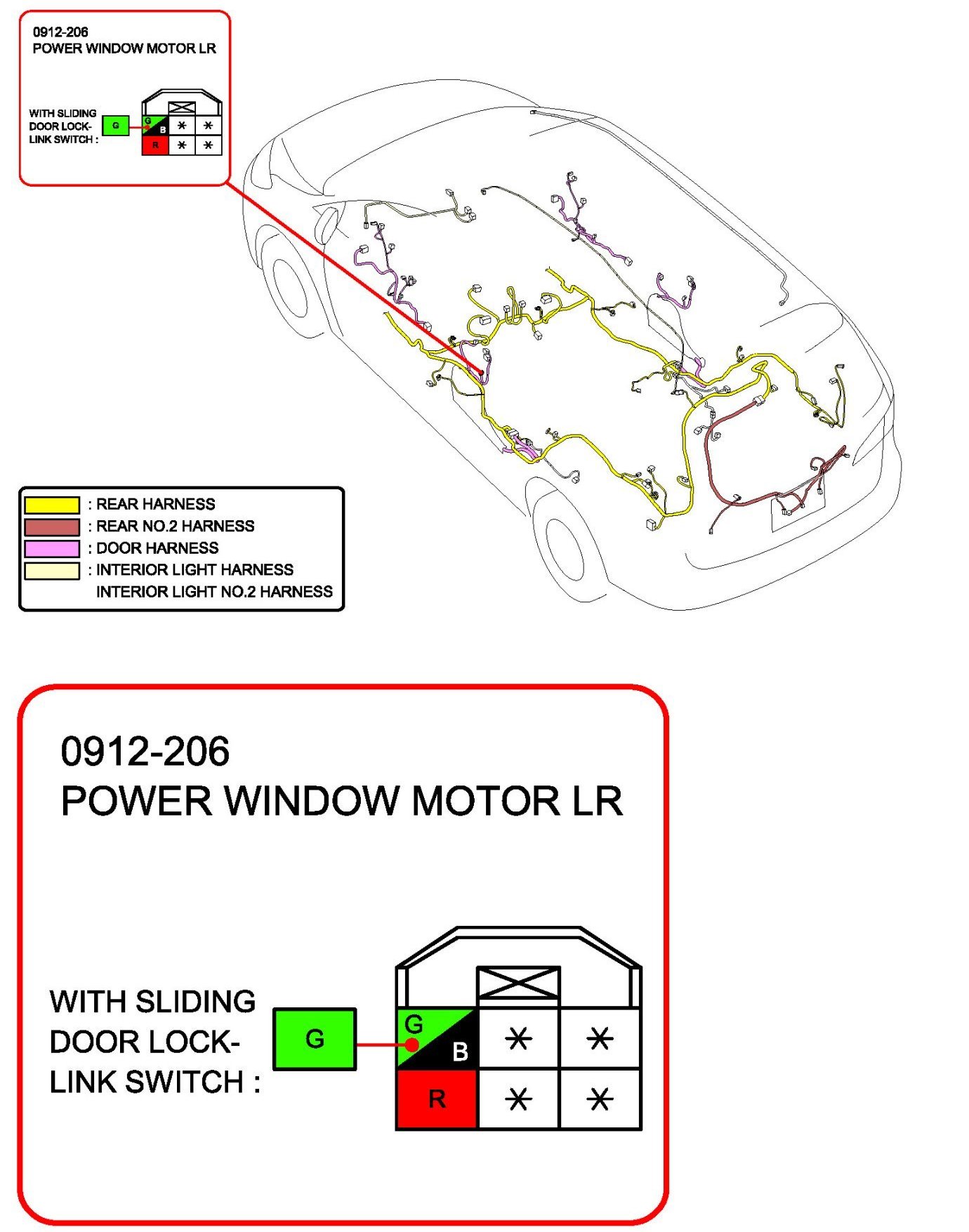 0912-206
POWER WINDOW MOTOR LR

WITH SLIDING DOOR LOCK-LINK SWITCH :

G

G B * *
R * *

: REAR HARNESS
: REAR NO.2 HARNESS
: DOOR HARNESS
: INTERIOR LIGHT HARNESS
INTERIOR LIGHT NO.2 HARNESS

0912-206
POWER WINDOW MOTOR LR

WITH SLIDING DOOR LOCK-LINK SWITCH :

G

G B * *
R * *