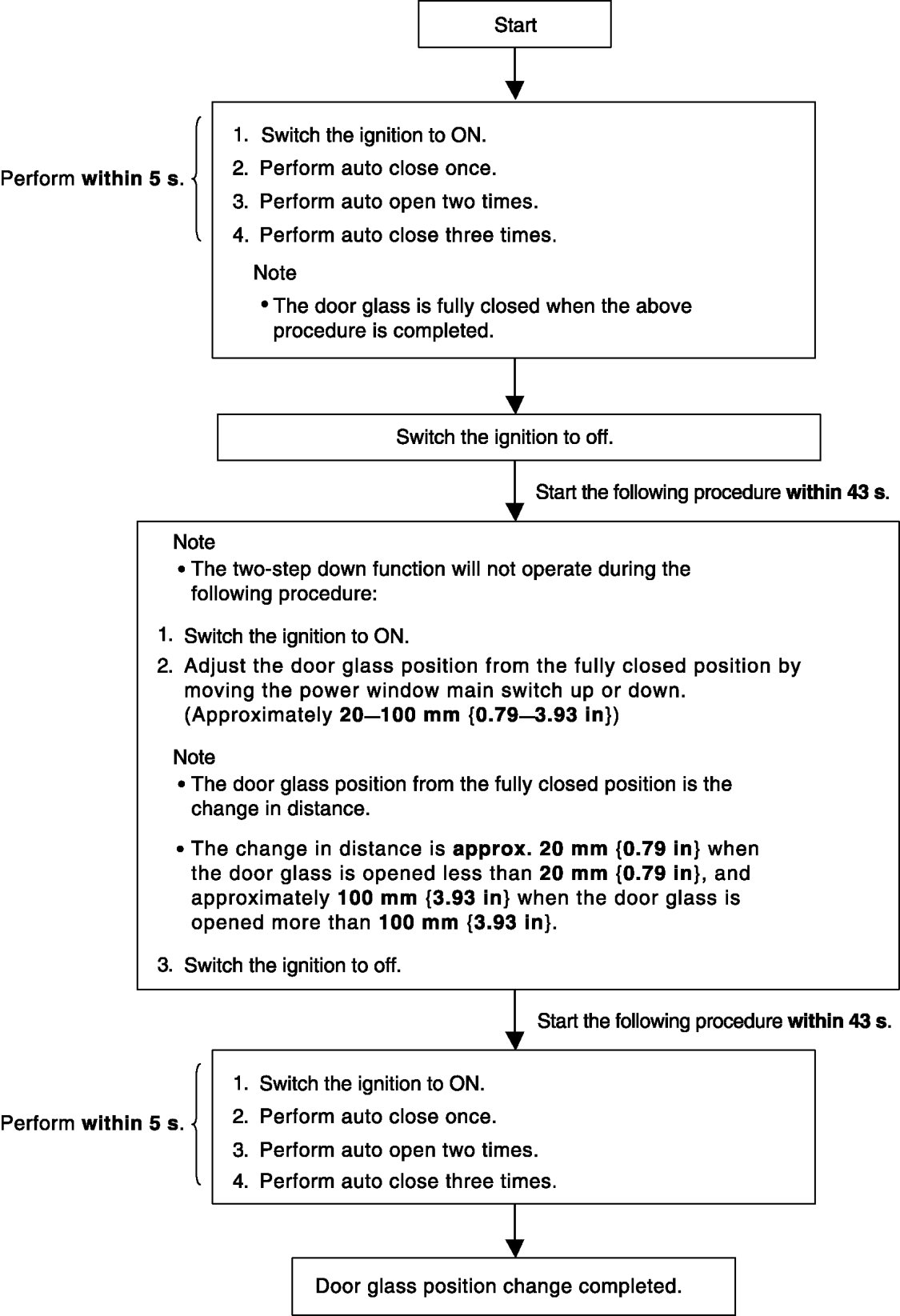 Start

Perform within 5 s.

1. Switch the ignition to ON.
2. Perform auto close once.
3. Perform auto open two times.
4. Perform auto close three times.

Note
• The door glass is fully closed when the above procedure is completed.

Switch the ignition to off.

Start the following procedure within 43 s.

Note
• The two-step down function will not operate during the following procedure:

1. Switch the ignition to ON.
2. Adjust the door glass position from the fully closed position by moving the power window main switch up or down. (Approximately 20—100 mm {0.79—3.93 in})

Note
• The door glass position from the fully closed position is the change in distance.
• The change in distance is approx. 20 mm {0.79 in} when the door glass is opened less than 20 mm {0.79 in}, and approximately 100 mm {3.93 in} when the door glass is opened more than 100 mm {3.93 in}.

3. Switch the ignition to off.

Start the following procedure within 43 s.

Perform within 5 s.

1. Switch the ignition to ON.
2. Perform auto close once.
3. Perform auto open two times.
4. Perform auto close three times.

Door glass position change completed.