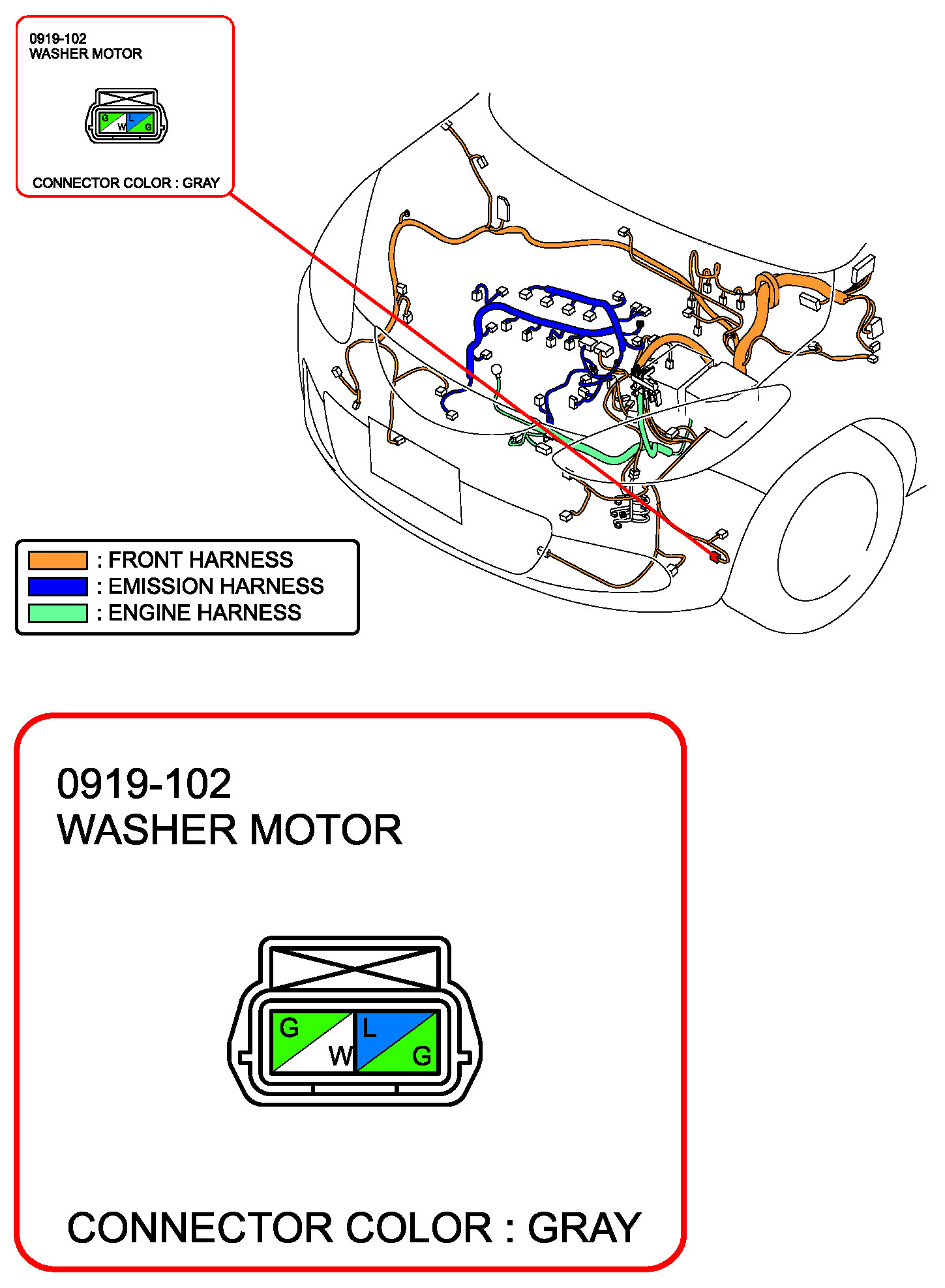 0919-102
WASHER MOTOR

G W L G

CONNECTOR COLOR : GRAY

: FRONT HARNESS
: EMISSION HARNESS
: ENGINE HARNESS

0919-102
WASHER MOTOR

G W L G

CONNECTOR COLOR : GRAY