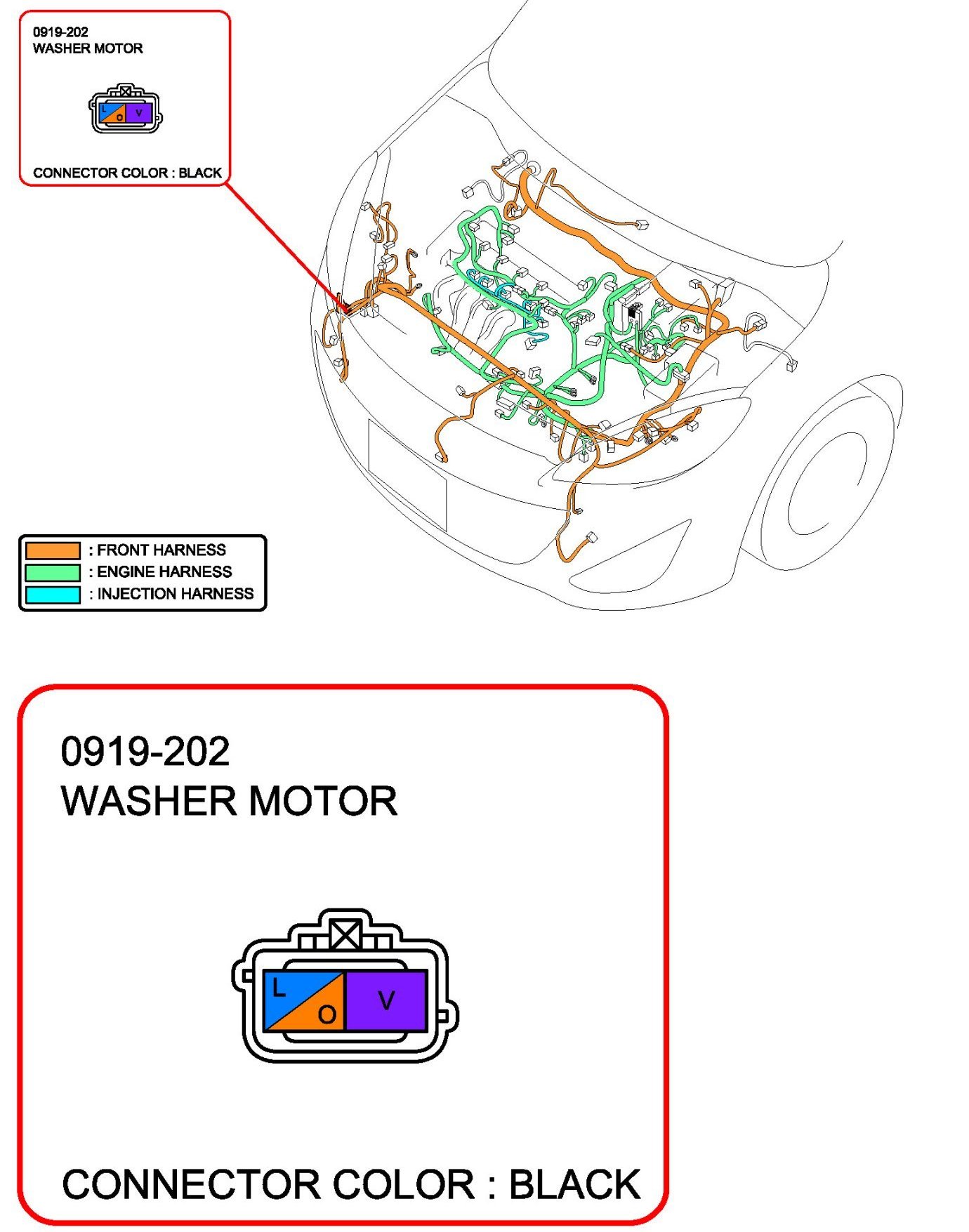 0919-202
WASHER MOTOR

L
O
V

CONNECTOR COLOR : BLACK

: FRONT HARNESS
: ENGINE HARNESS
: INJECTION HARNESS

0919-202
WASHER MOTOR

L
O
V

CONNECTOR COLOR : BLACK