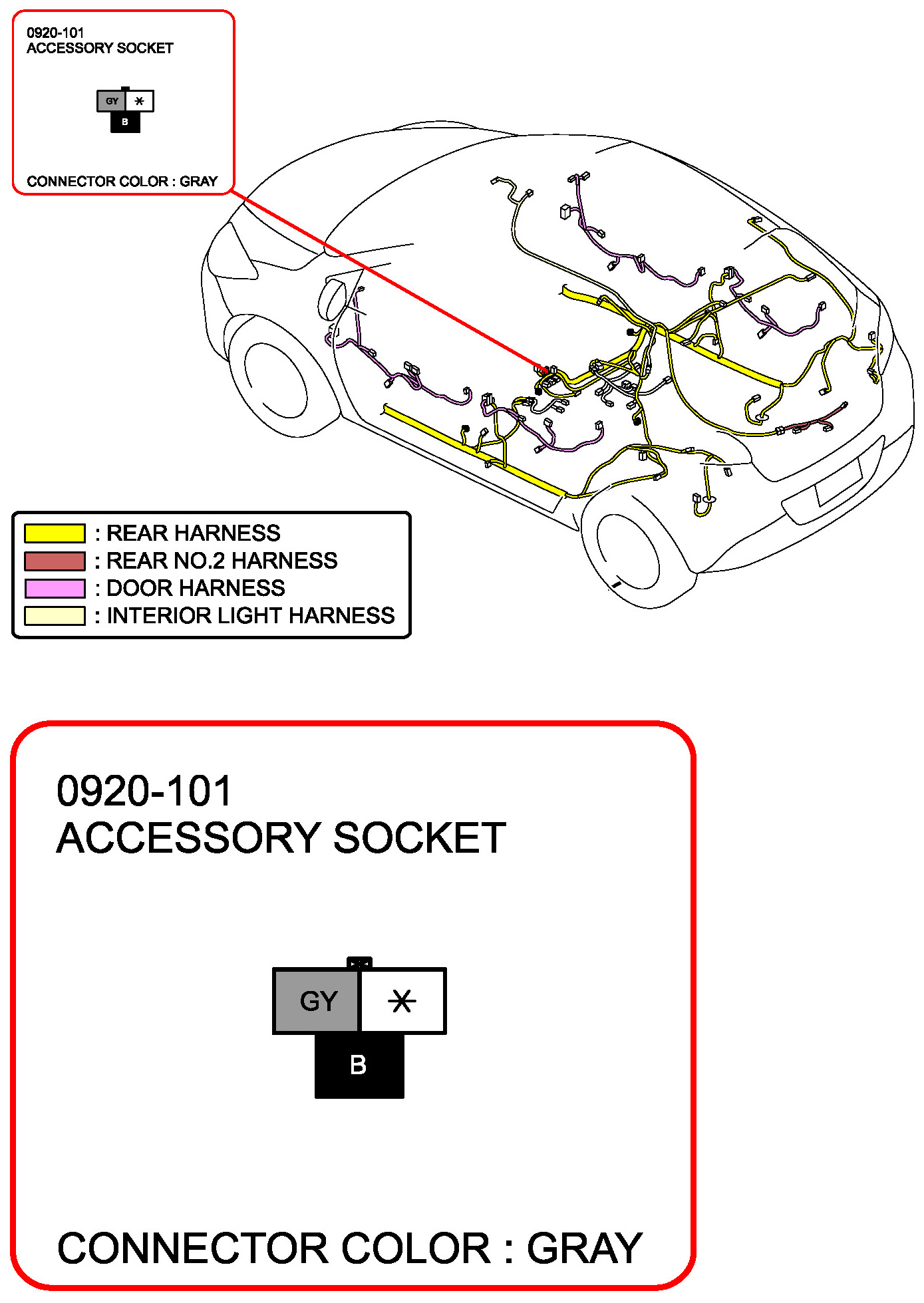 0920-101
ACCESSORY SOCKET

GY
*
B

CONNECTOR COLOR : GRAY

: REAR HARNESS
: REAR NO.2 HARNESS
: DOOR HARNESS
: INTERIOR LIGHT HARNESS

0920-101
ACCESSORY SOCKET

GY
*
B

CONNECTOR COLOR : GRAY