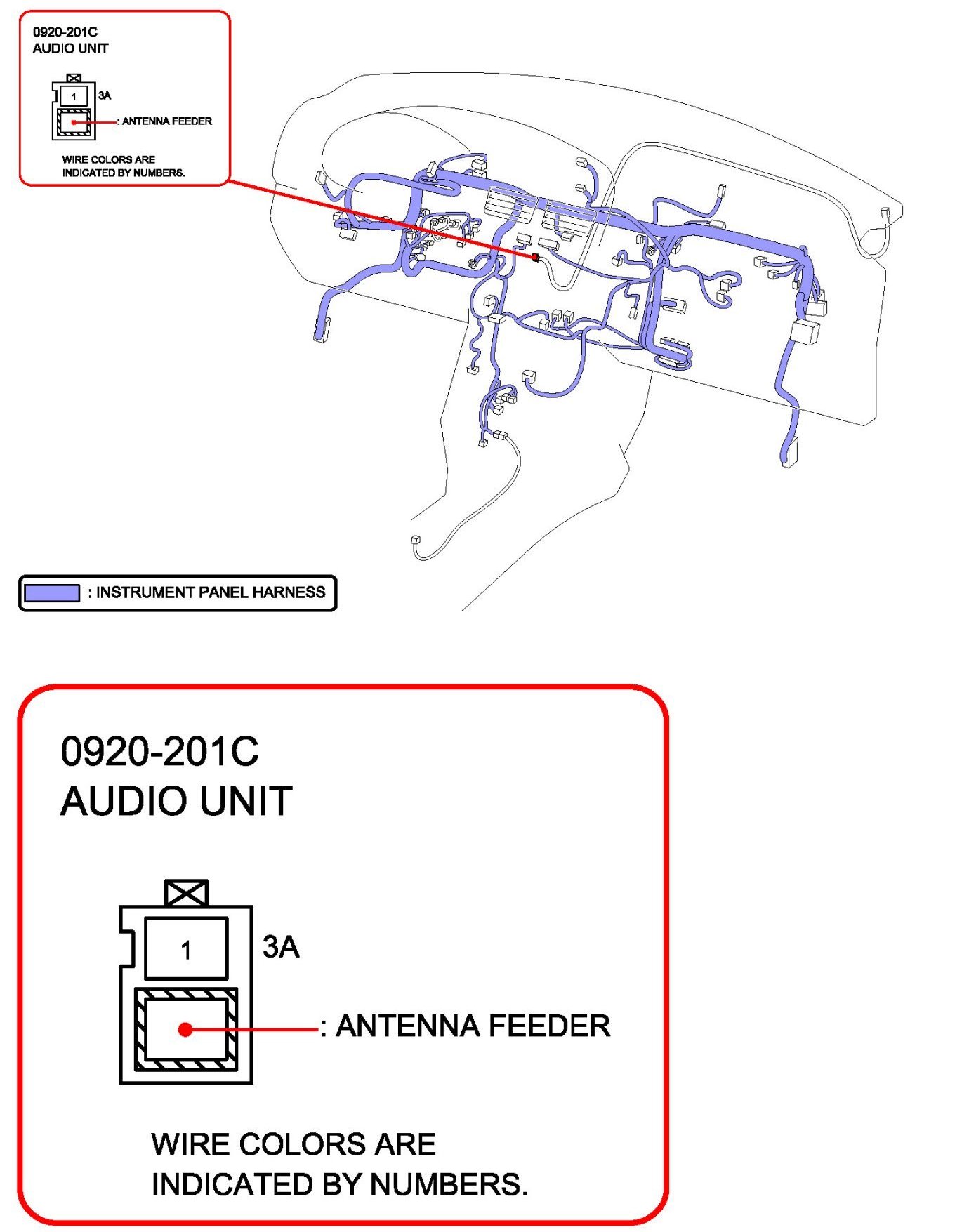 0920-201C
AUDIO UNIT

1

3A

: ANTENNA FEEDER

WIRE COLORS ARE INDICATED BY NUMBERS.

: INSTRUMENT PANEL HARNESS

0920-201C
AUDIO UNIT

1

3A

: ANTENNA FEEDER

WIRE COLORS ARE INDICATED BY NUMBERS.