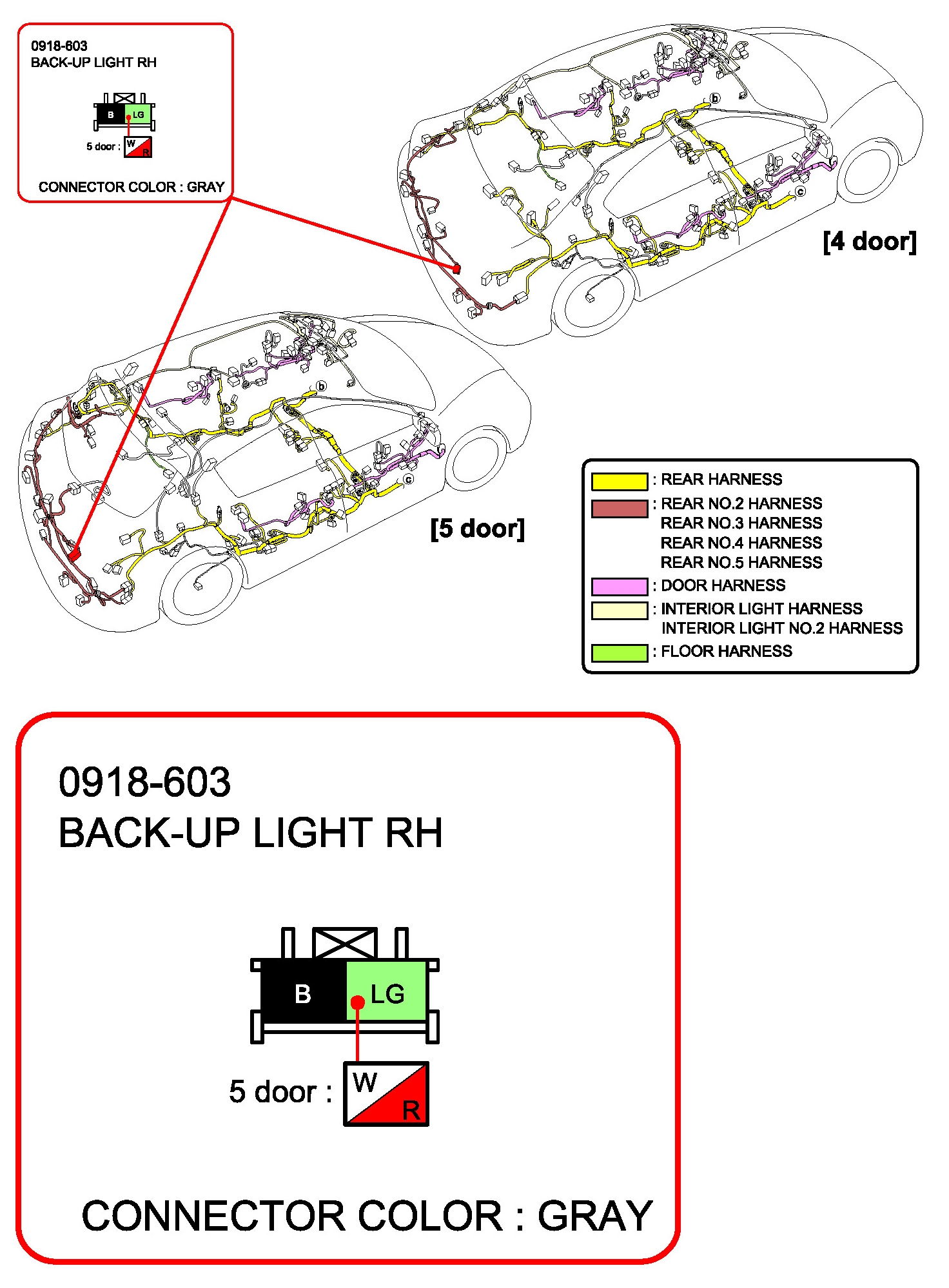 0918-603
BACK-UP LIGHT RH

B LG

5 door : W R

CONNECTOR COLOR : GRAY

b

c

[4 door]

b

c

[5 door]

: REAR HARNESS
: REAR NO.2 HARNESS
REAR NO.3 HARNESS
REAR NO.4 HARNESS
REAR NO.5 HARNESS
: DOOR HARNESS
: INTERIOR LIGHT HARNESS
INTERIOR LIGHT NO.2 HARNESS
: FLOOR HARNESS

0918-603
BACK-UP LIGHT RH

B LG

5 door : W R

CONNECTOR COLOR : GRAY