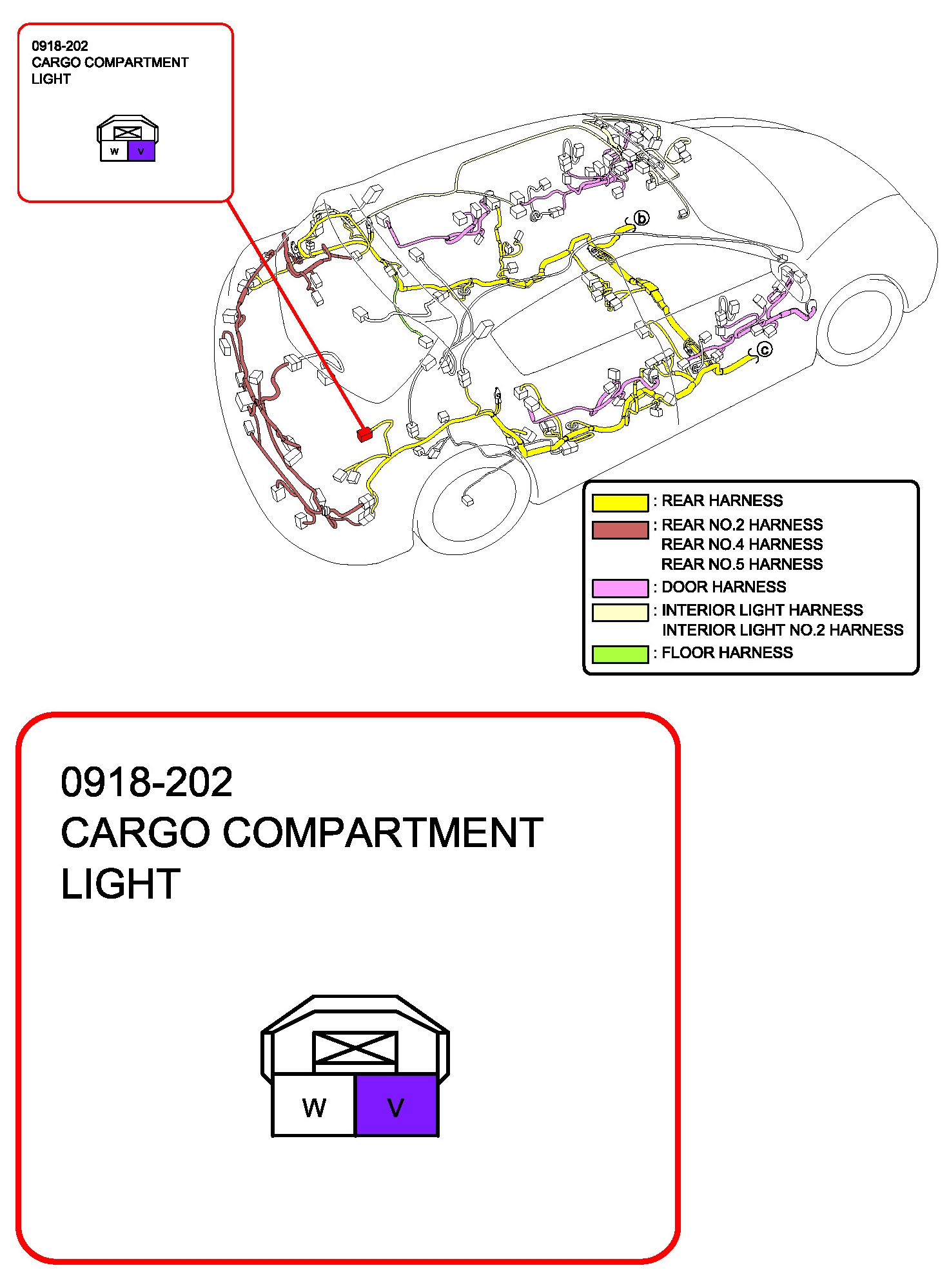 0918-202
CARGO COMPARTMENT LIGHT

W V

b

c

: REAR HARNESS
: REAR NO.2 HARNESS
REAR NO.4 HARNESS
REAR NO.5 HARNESS
: DOOR HARNESS
: INTERIOR LIGHT HARNESS
INTERIOR LIGHT NO.2 HARNESS
: FLOOR HARNESS

0918-202
CARGO COMPARTMENT LIGHT

W V