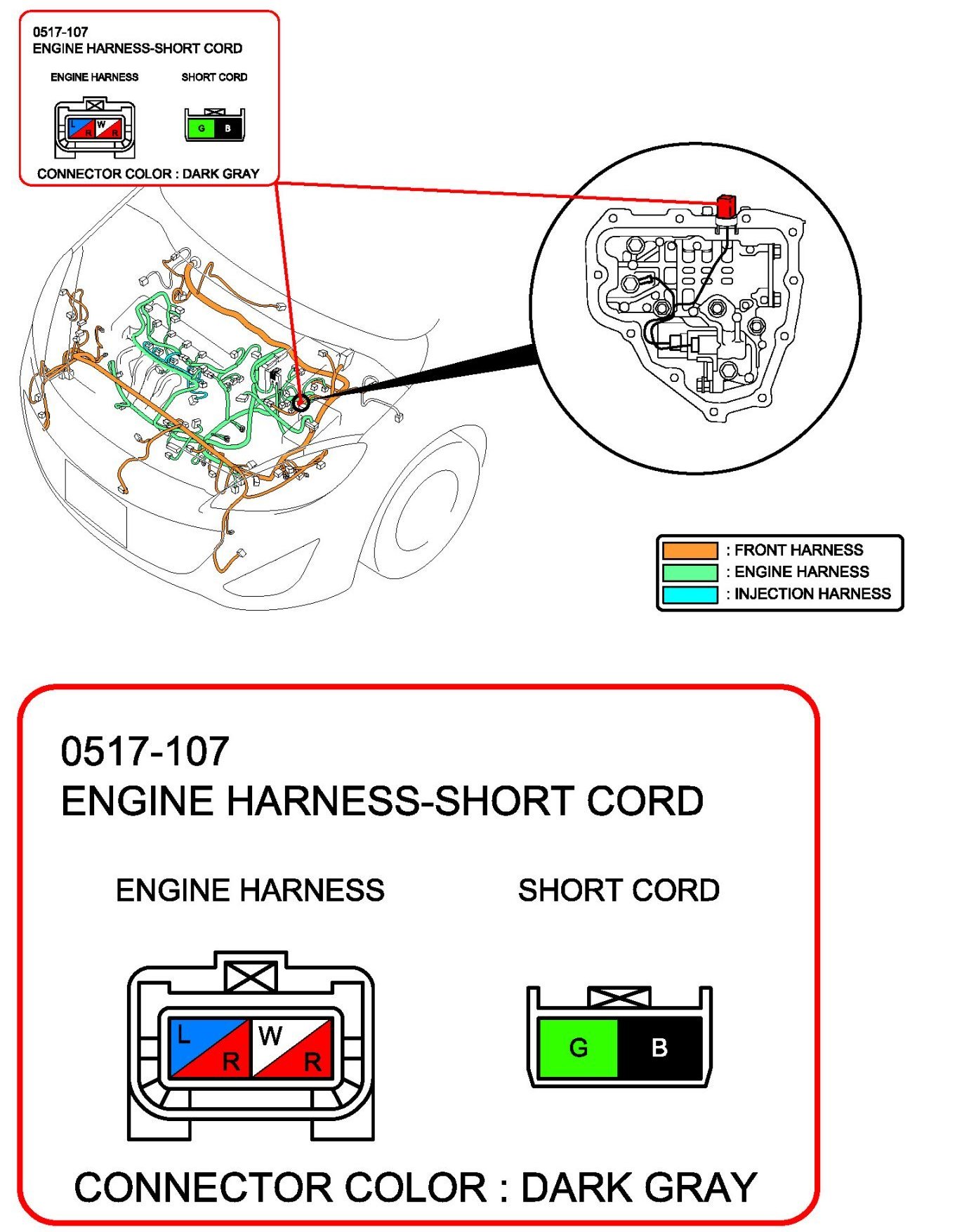 0517-107
ENGINE HARNESS-SHORT CORD

ENGINE HARNESS

SHORT CORD

L R W R

G B

CONNECTOR COLOR : DARK GRAY

: FRONT HARNESS
: ENGINE HARNESS
: INJECTION HARNESS

0517-107
ENGINE HARNESS-SHORT CORD

ENGINE HARNESS

SHORT CORD

L R W R

G B

CONNECTOR COLOR : DARK GRAY