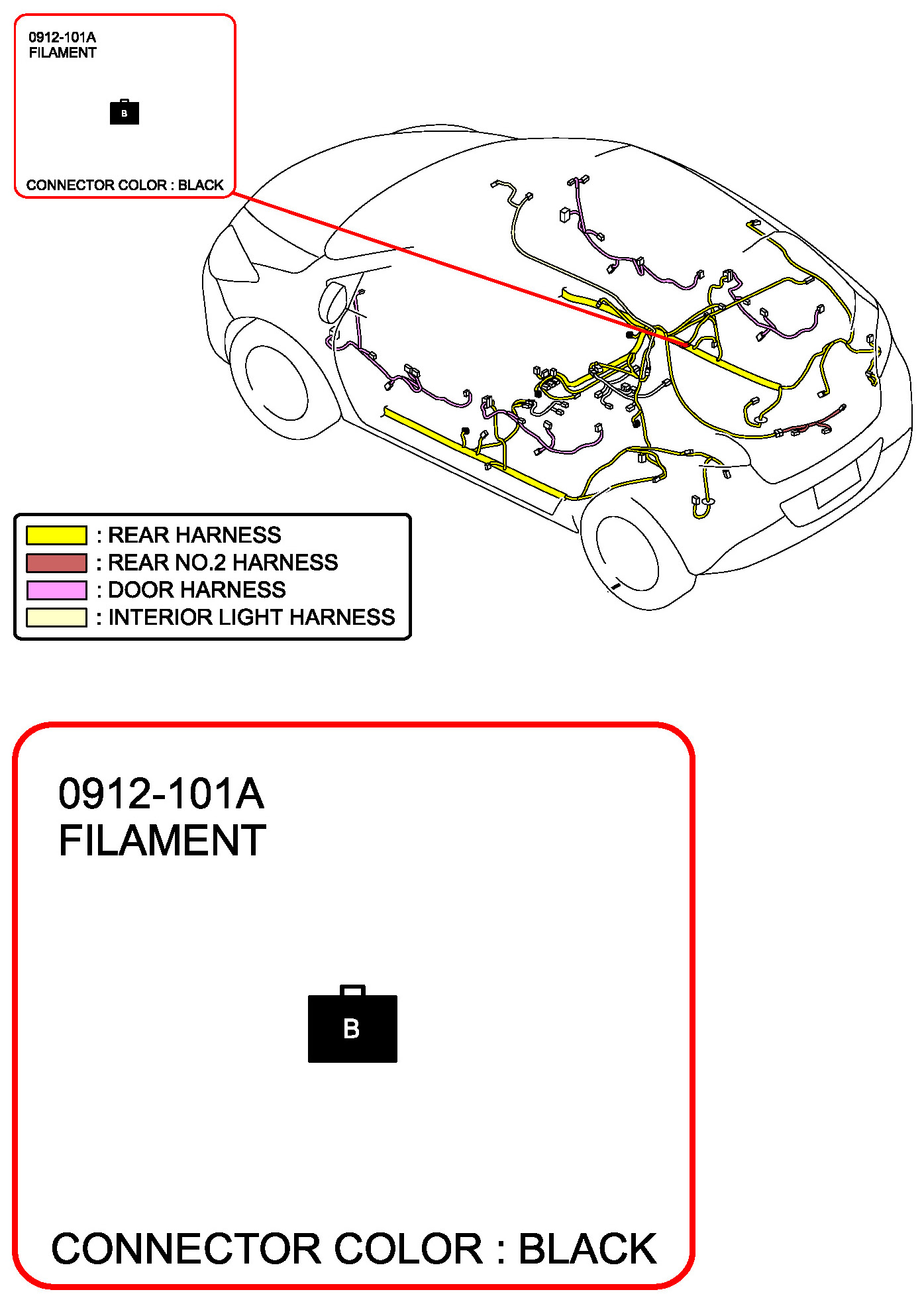 0912-101A
FILAMENT

B

CONNECTOR COLOR : BLACK

: REAR HARNESS
: REAR NO.2 HARNESS
: DOOR HARNESS
: INTERIOR LIGHT HARNESS

0912-101A
FILAMENT

B

CONNECTOR COLOR : BLACK