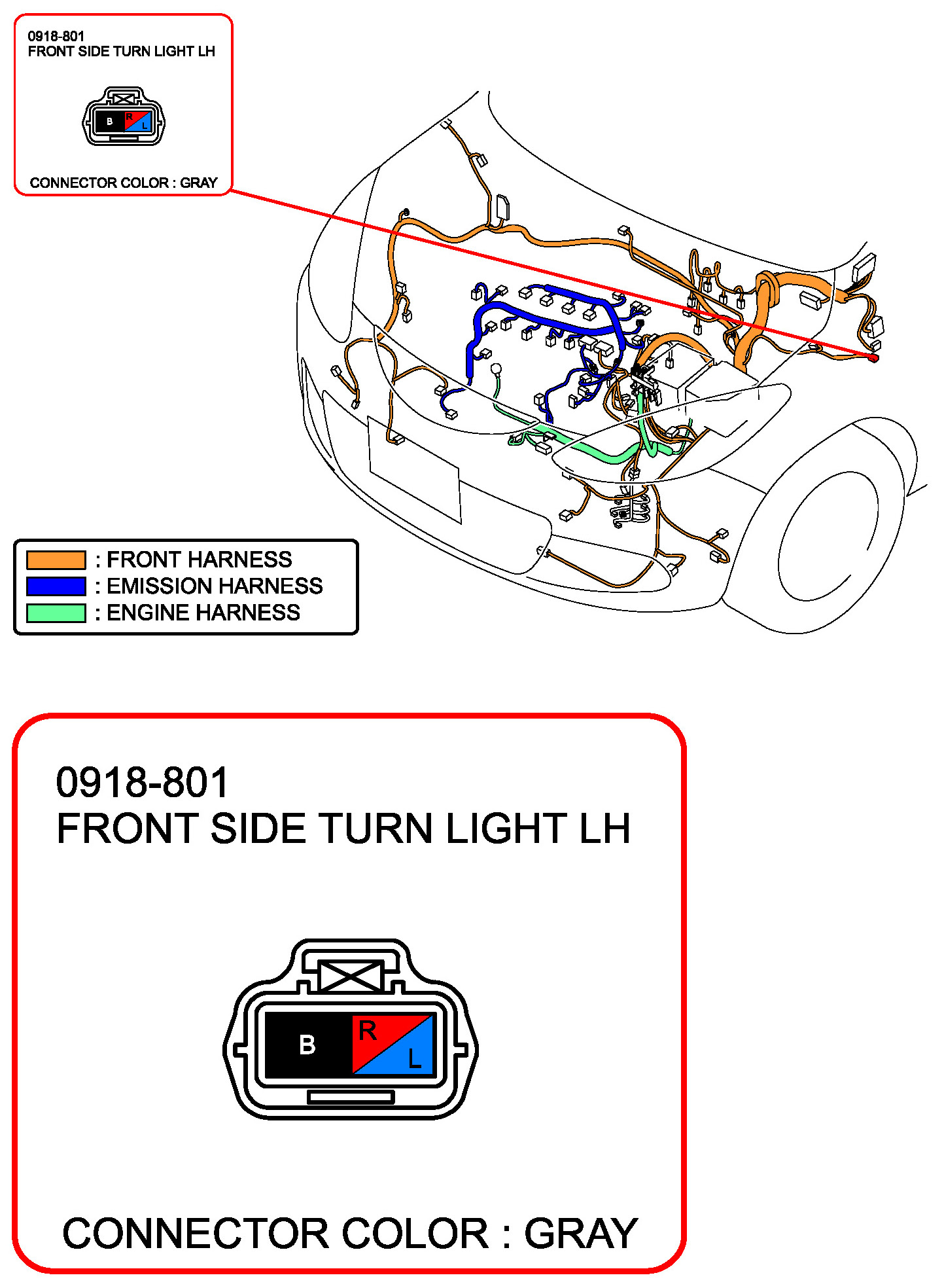 0918-801
FRONT SIDE TURN LIGHT LH

B R L

CONNECTOR COLOR : GRAY

: FRONT HARNESS
: EMISSION HARNESS
: ENGINE HARNESS

0918-801
FRONT SIDE TURN LIGHT LH

B R L

CONNECTOR COLOR : GRAY