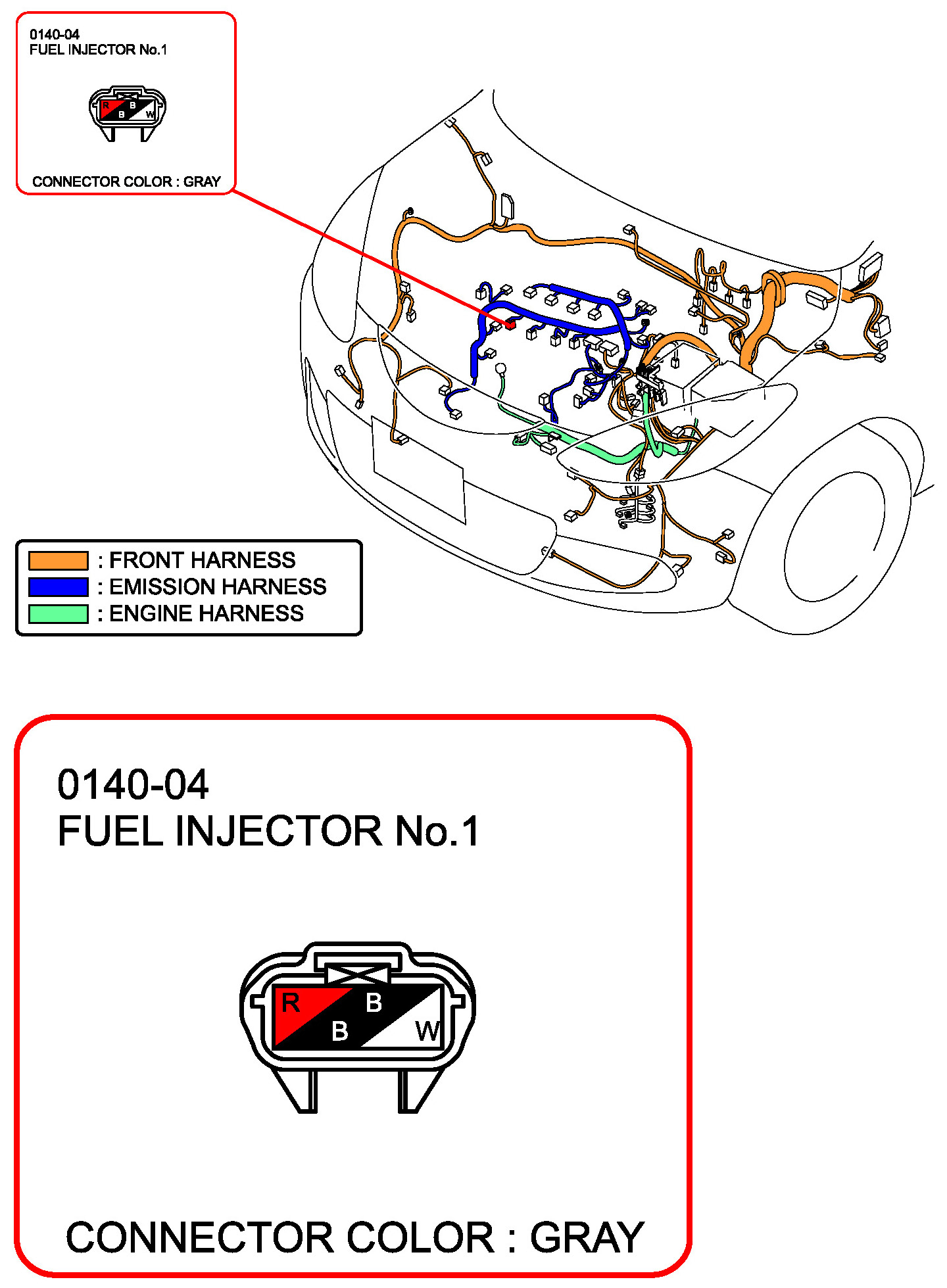 0140-04
FUEL INJECTOR No.1

R B B W

CONNECTOR COLOR : GRAY

: FRONT HARNESS
: EMISSION HARNESS
: ENGINE HARNESS

0140-04
FUEL INJECTOR No.1

R B B W

CONNECTOR COLOR : GRAY