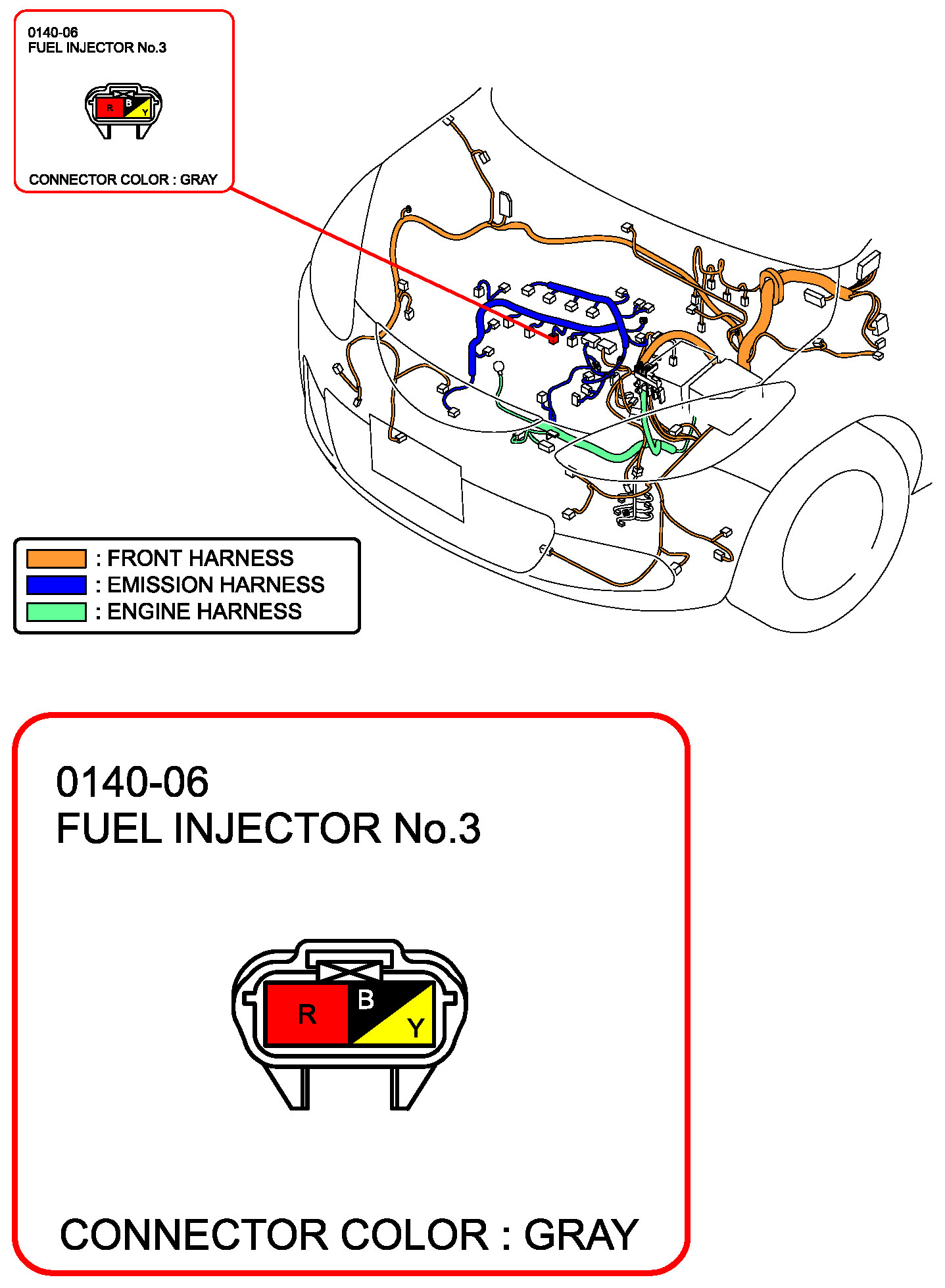 0140-06
FUEL INJECTOR No.3

R B Y

CONNECTOR COLOR : GRAY

: FRONT HARNESS
: EMISSION HARNESS
: ENGINE HARNESS

0140-06
FUEL INJECTOR No.3

R B Y

CONNECTOR COLOR : GRAY