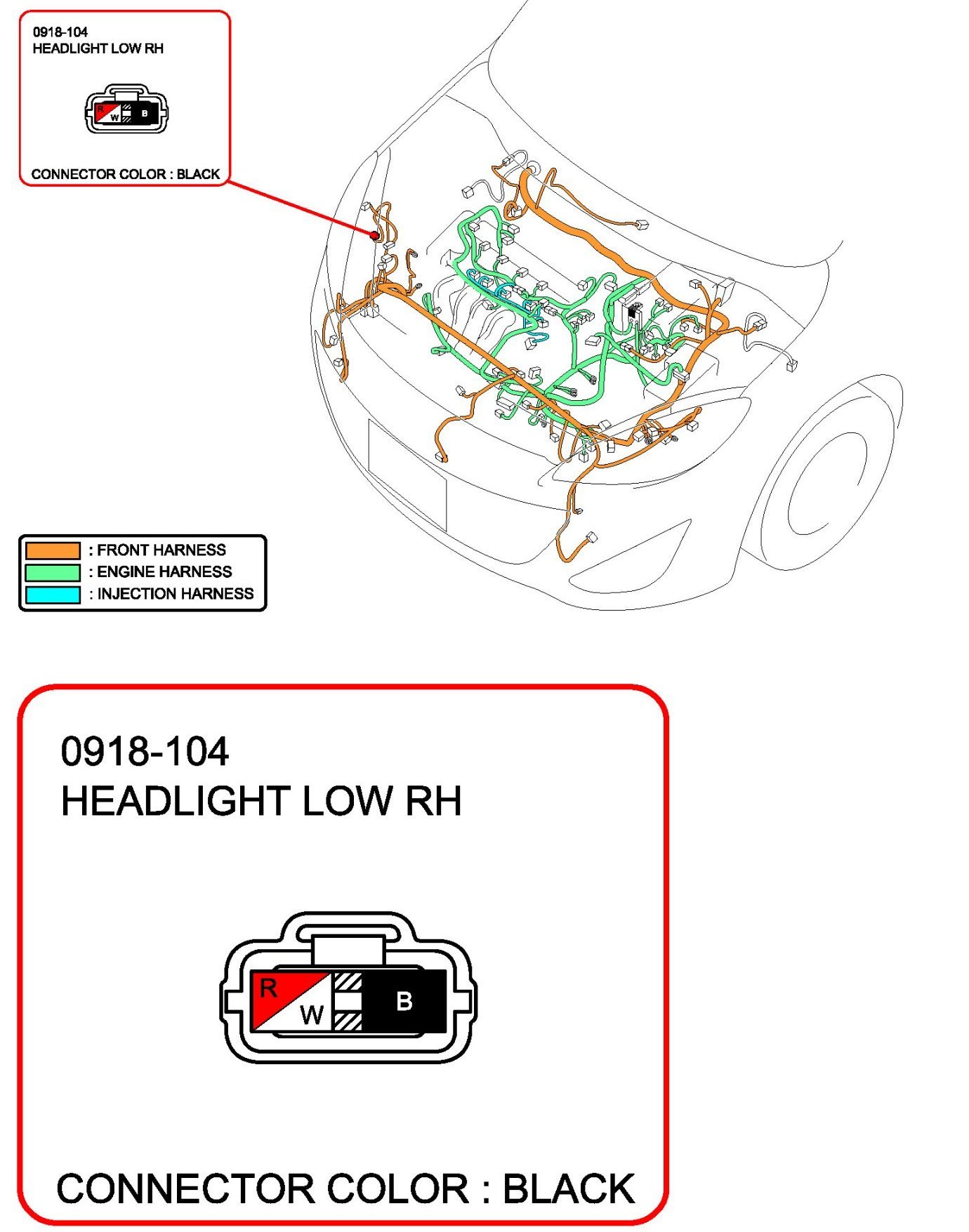 0918-104
HEADLIGHT LOW RH

R
W
B

CONNECTOR COLOR : BLACK

: FRONT HARNESS
: ENGINE HARNESS
: INJECTION HARNESS

0918-104
HEADLIGHT LOW RH

R
W
B

CONNECTOR COLOR : BLACK