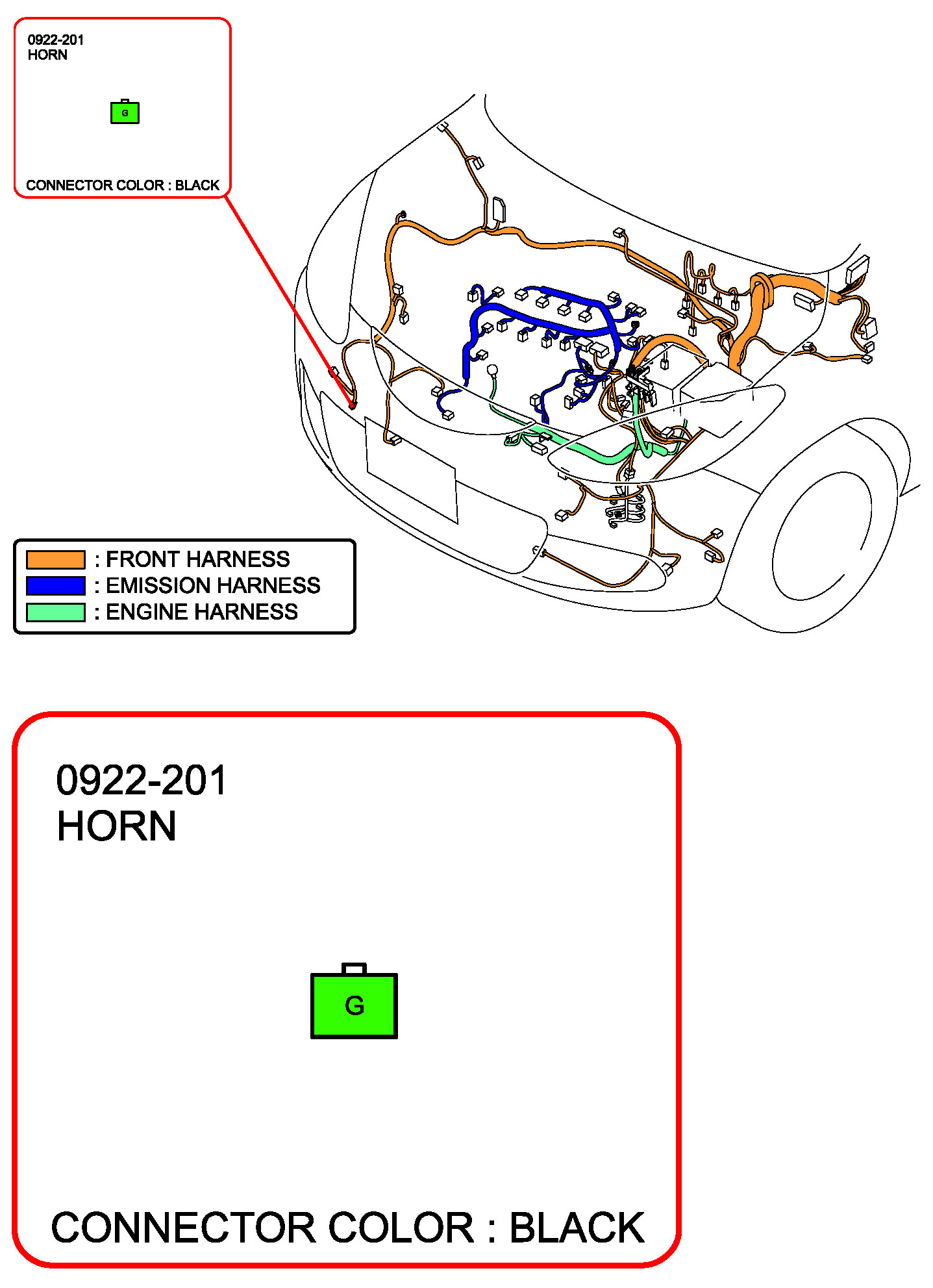 0922-201
HORN

G

CONNECTOR COLOR : BLACK

: FRONT HARNESS
: EMISSION HARNESS
: ENGINE HARNESS

0922-201
HORN

G

CONNECTOR COLOR : BLACK