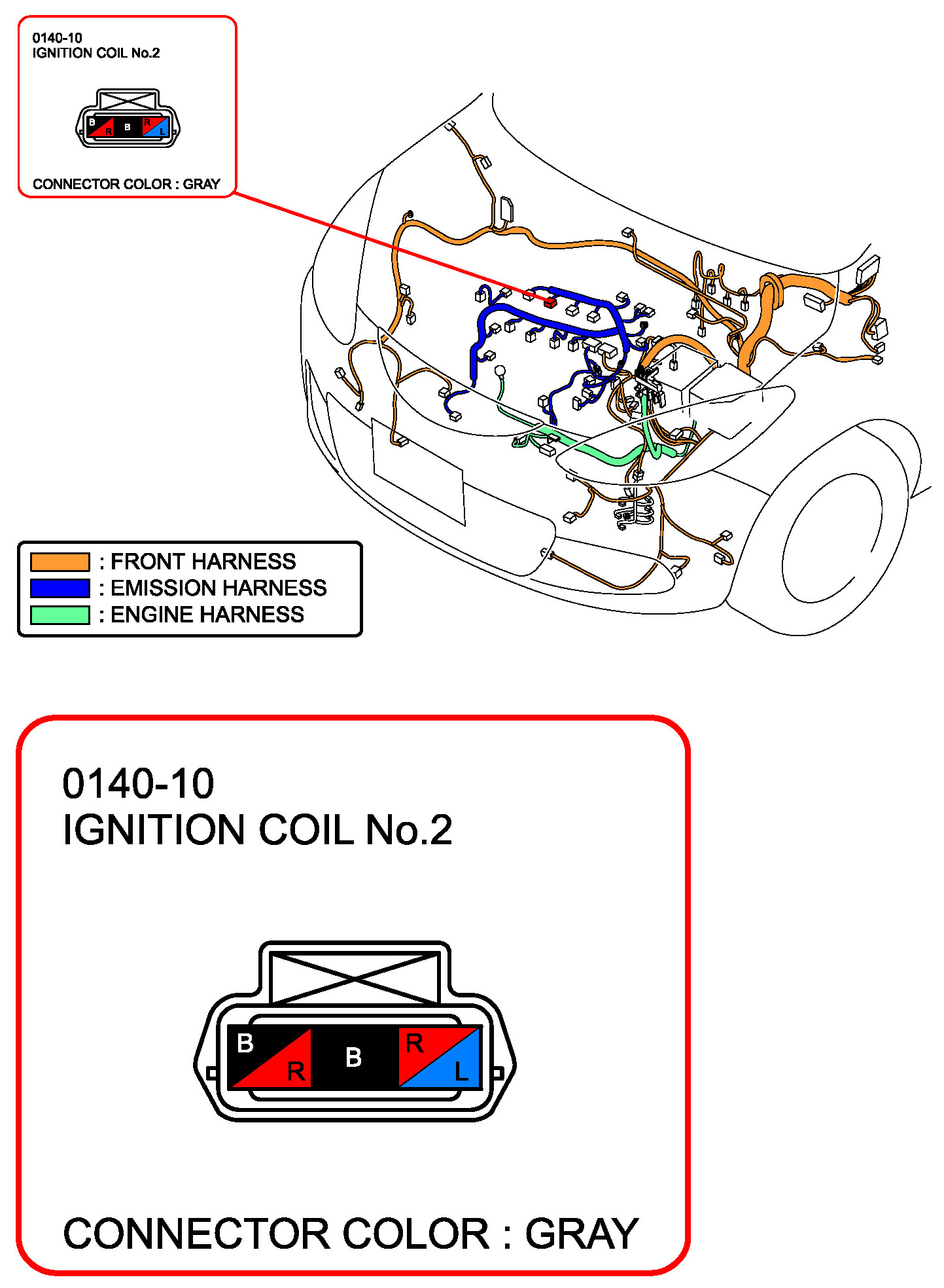 0140-10
IGNITION COIL No.2

B R B R L

CONNECTOR COLOR : GRAY

: FRONT HARNESS
: EMISSION HARNESS
: ENGINE HARNESS

0140-10
IGNITION COIL No.2

B R B R L

CONNECTOR COLOR : GRAY