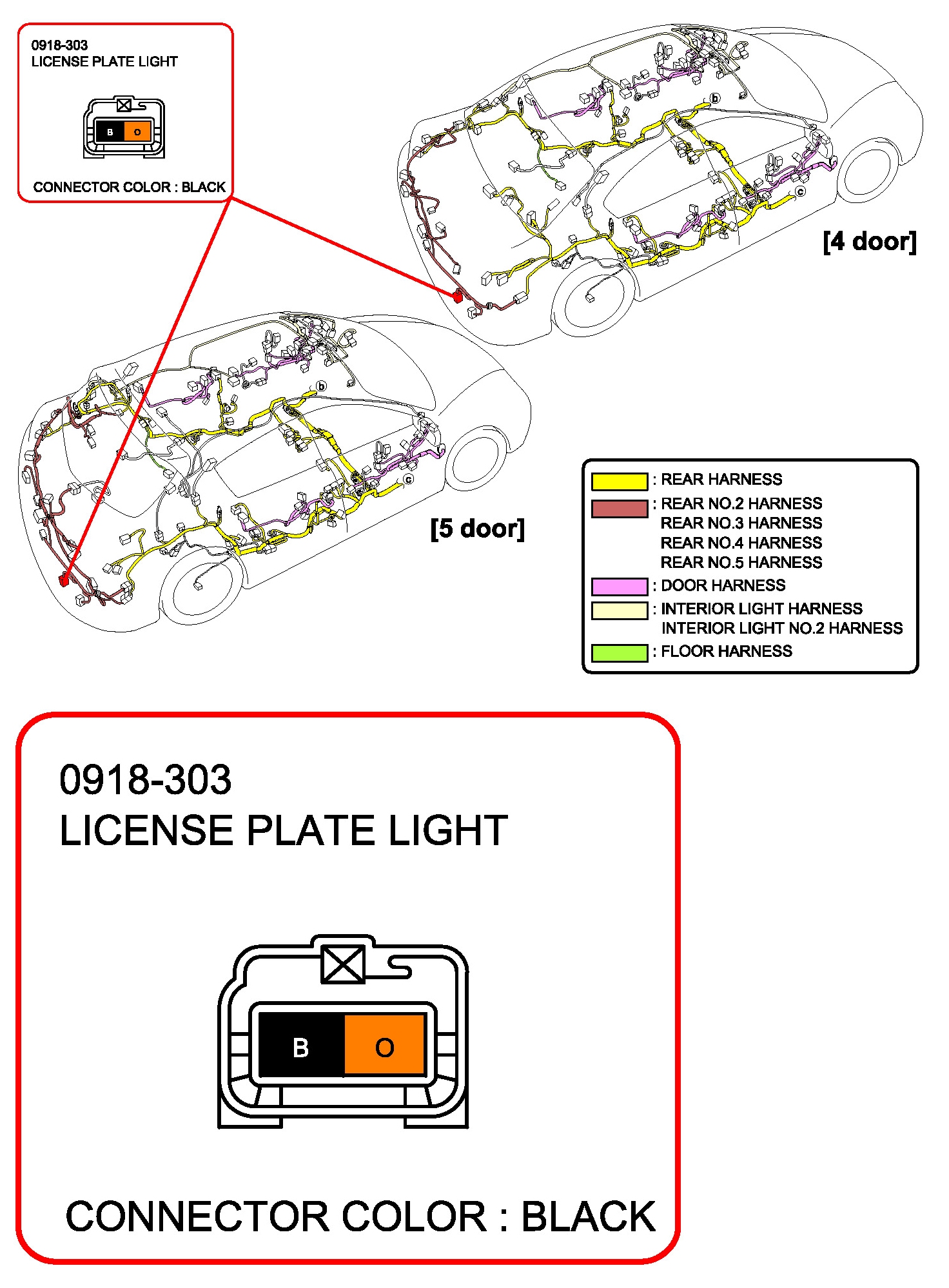 0918-303
LICENSE PLATE LIGHT

B O

CONNECTOR COLOR : BLACK

b

c

[4 door]

b

c

[5 door]

: REAR HARNESS
: REAR NO.2 HARNESS
REAR NO.3 HARNESS
REAR NO.4 HARNESS
REAR NO.5 HARNESS
: DOOR HARNESS
: INTERIOR LIGHT HARNESS
INTERIOR LIGHT NO.2 HARNESS
: FLOOR HARNESS

0918-303
LICENSE PLATE LIGHT

B O

CONNECTOR COLOR : BLACK