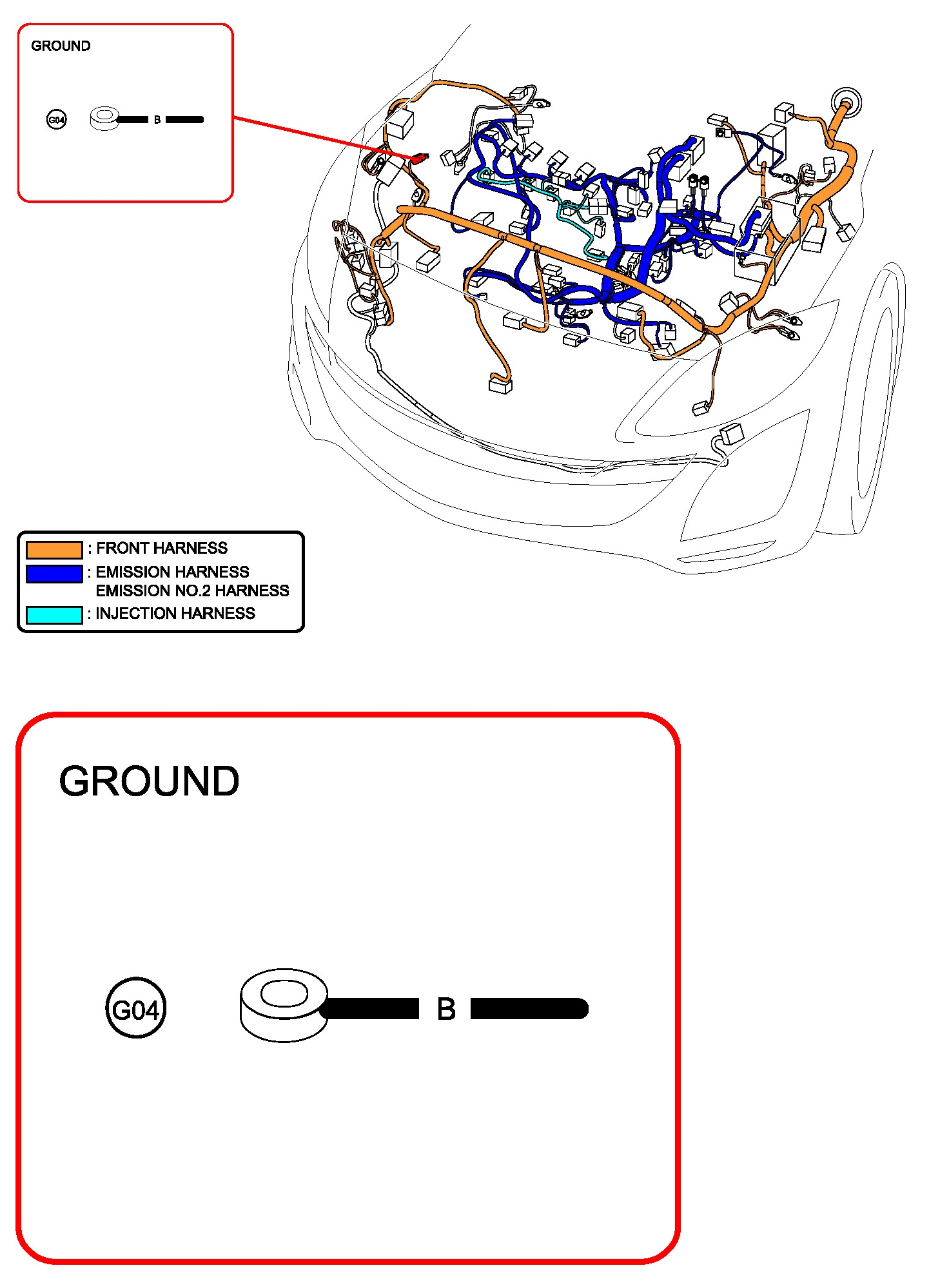 GROUND

G04

B

: FRONT HARNESS
: EMISSION HARNESS
EMISSION NO.2 HARNESS
: INJECTION HARNESS

GROUND

G04

B