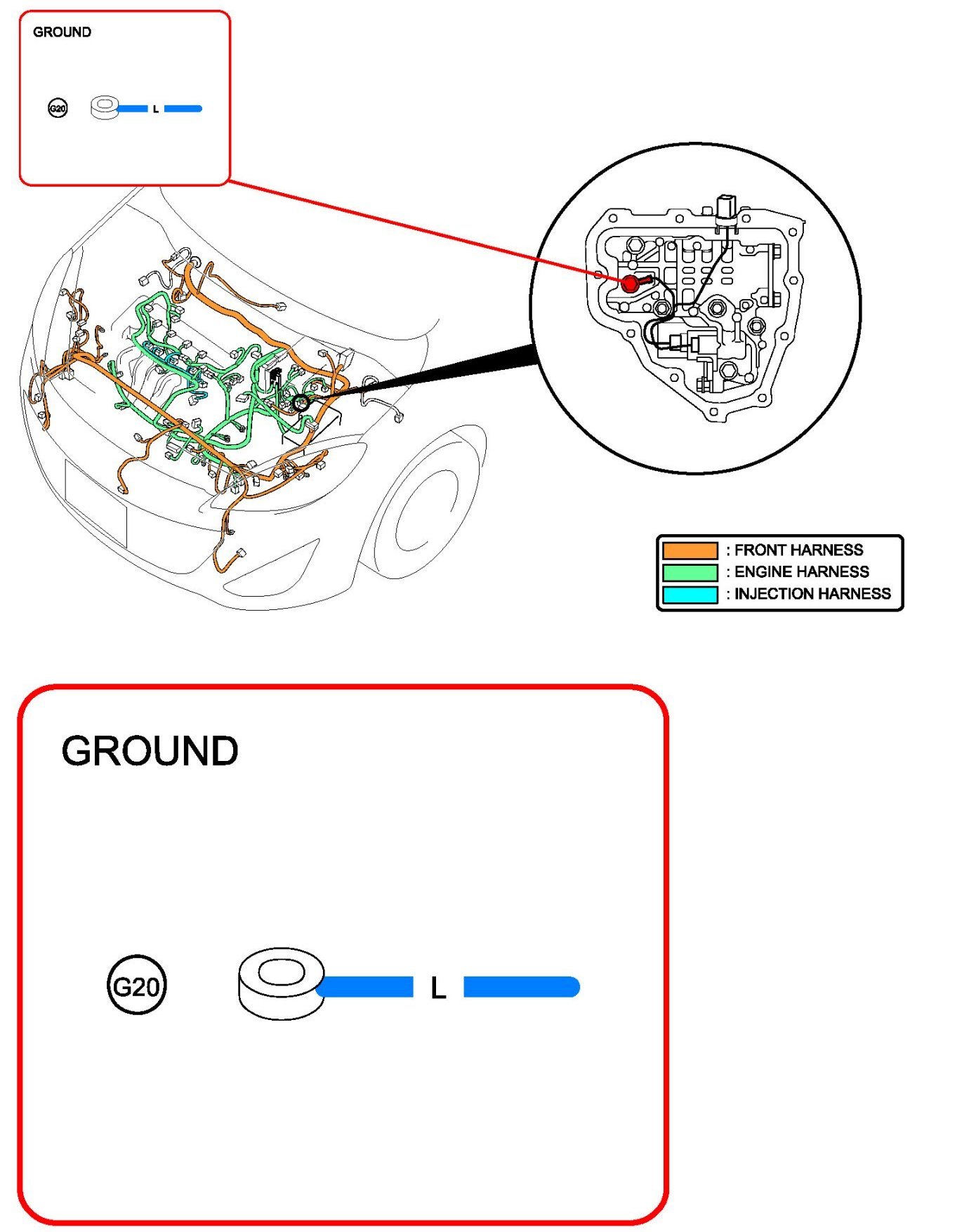 GROUND

G20

L

: FRONT HARNESS
: ENGINE HARNESS
: INJECTION HARNESS

GROUND

G20

L