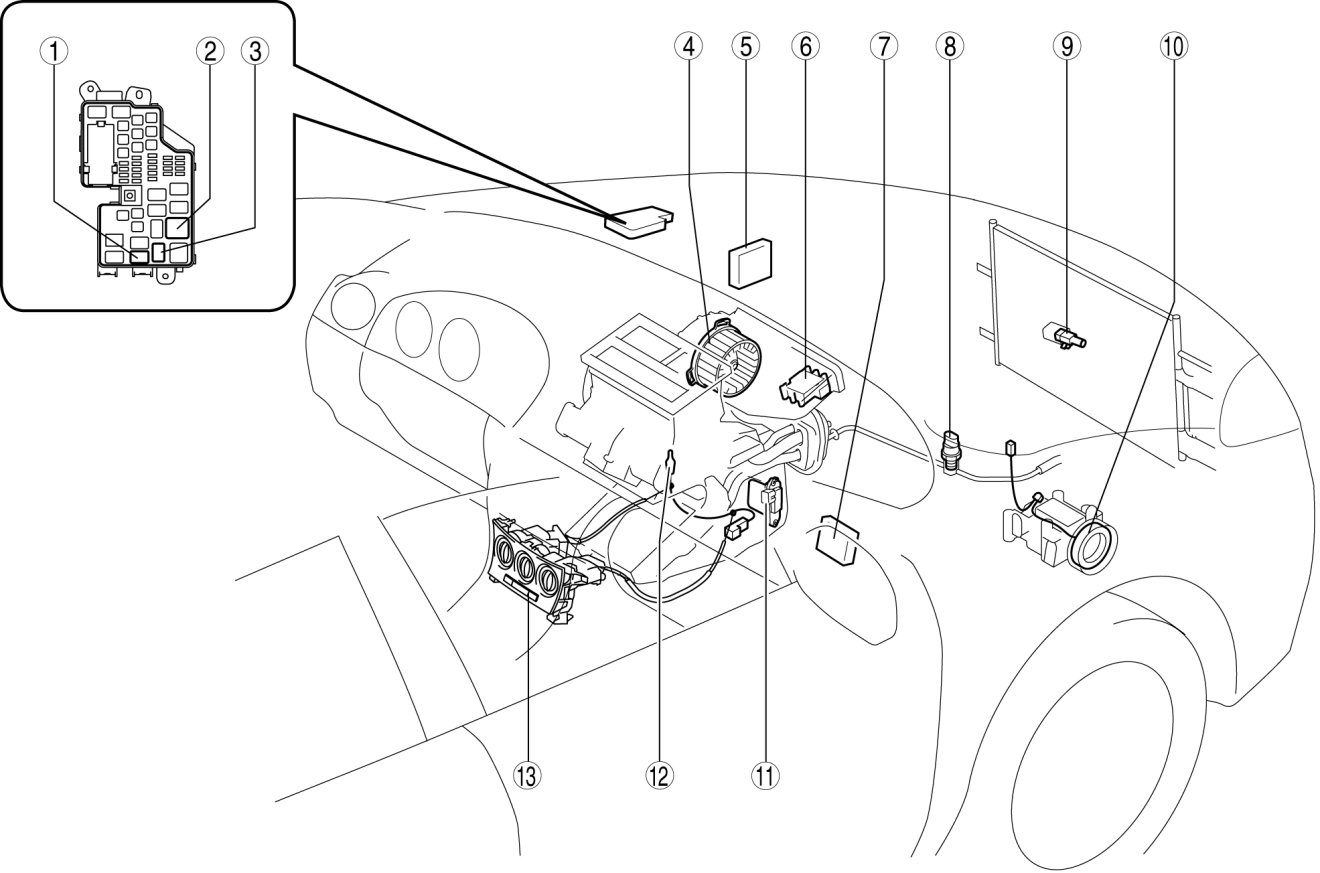 1
2
3
4
5
6
7
8
9
10
13
12
11