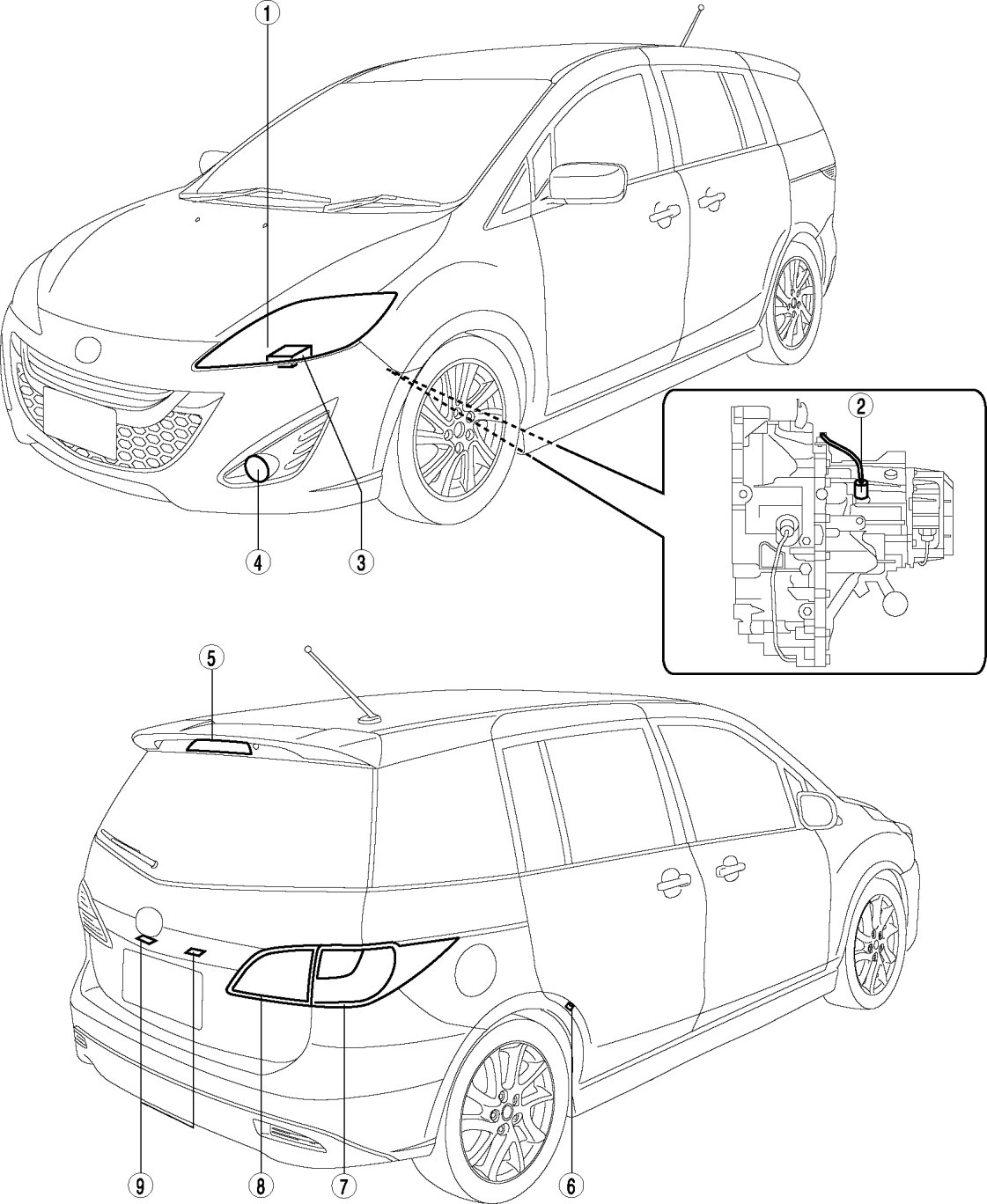 1
2
4
3
5
9
8
7
6