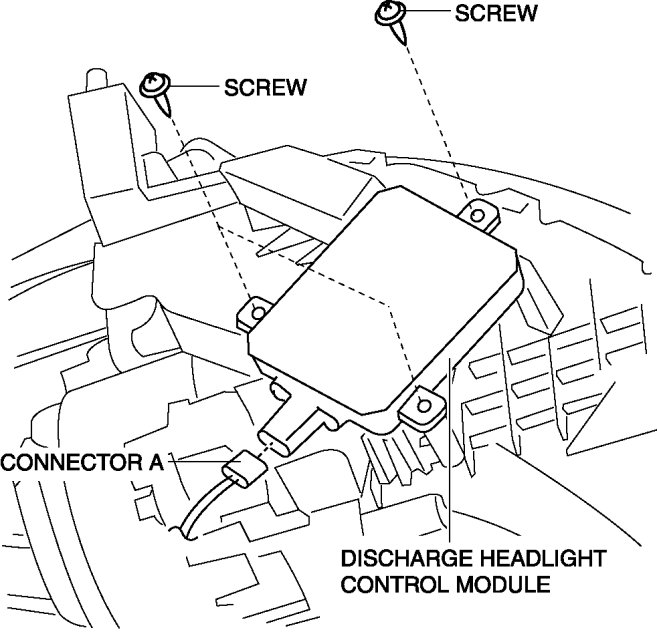 SCREW

SCREW

CONNECTOR A

DISCHARGE HEADLIGHT CONTROL MODULE