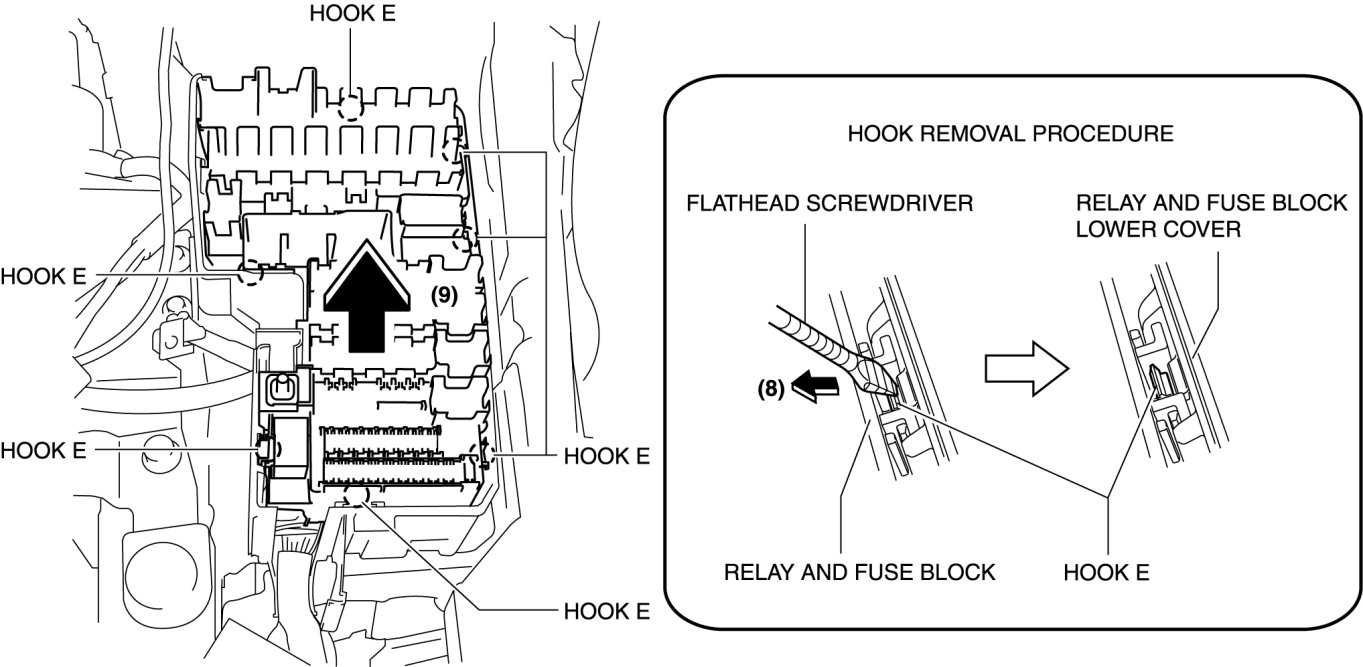 HOOK E

HOOK E

(9)

HOOK E

HOOK E

HOOK E

HOOK REMOVAL PROCEDURE

FLATHEAD SCREWDRIVER

RELAY AND FUSE BLOCK LOWER COVER

(8)

RELAY AND FUSE BLOCK

HOOK E