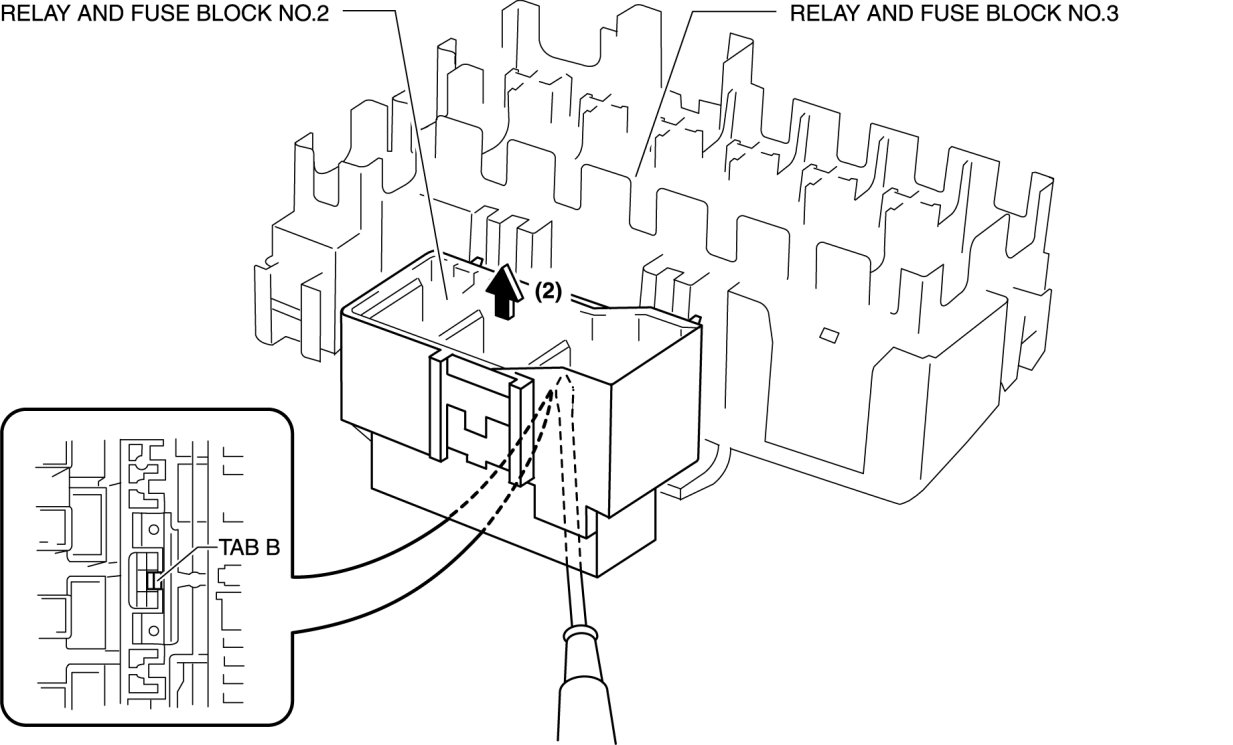 RELAY AND FUSE BLOCK NO.2
RELAY AND FUSE BLOCK NO.3
(2)
TAB B