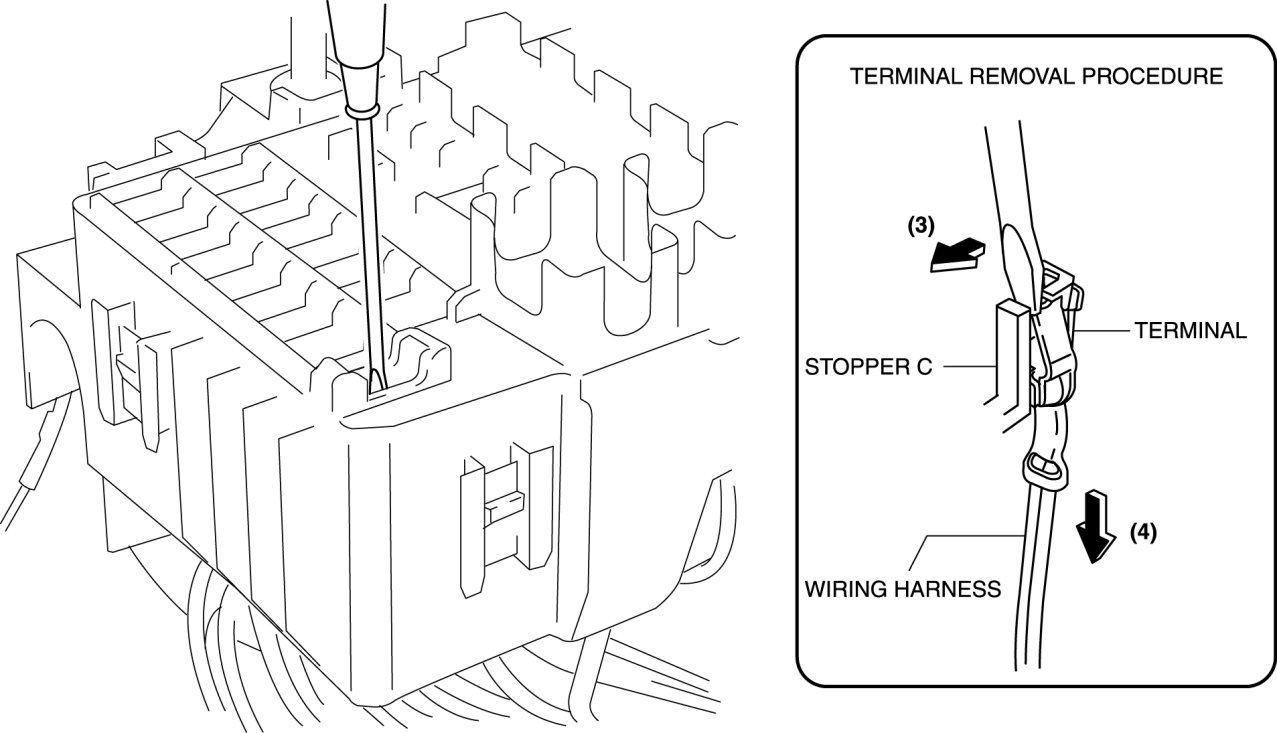 TERMINAL REMOVAL PROCEDURE

(3)

TERMINAL

STOPPER C

(4)

WIRING HARNESS