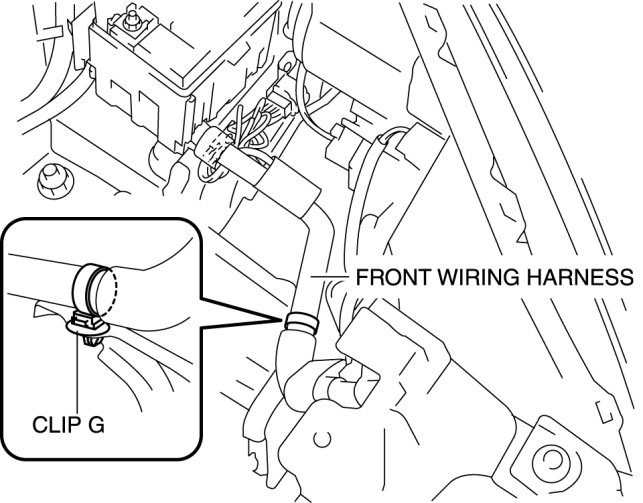 FRONT WIRING HARNESS

CLIP G