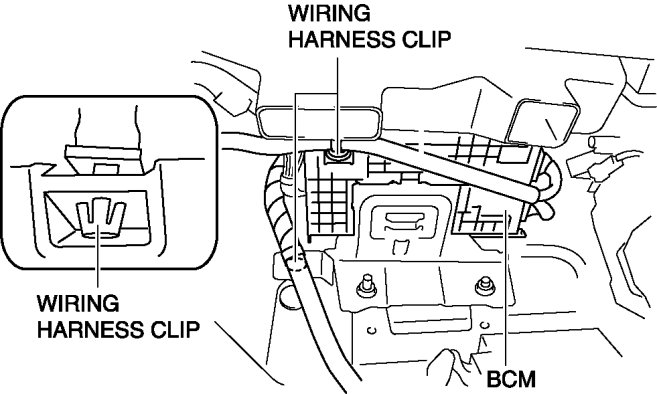 WIRING HARNESS CLIP

WIRING HARNESS CLIP

BCM