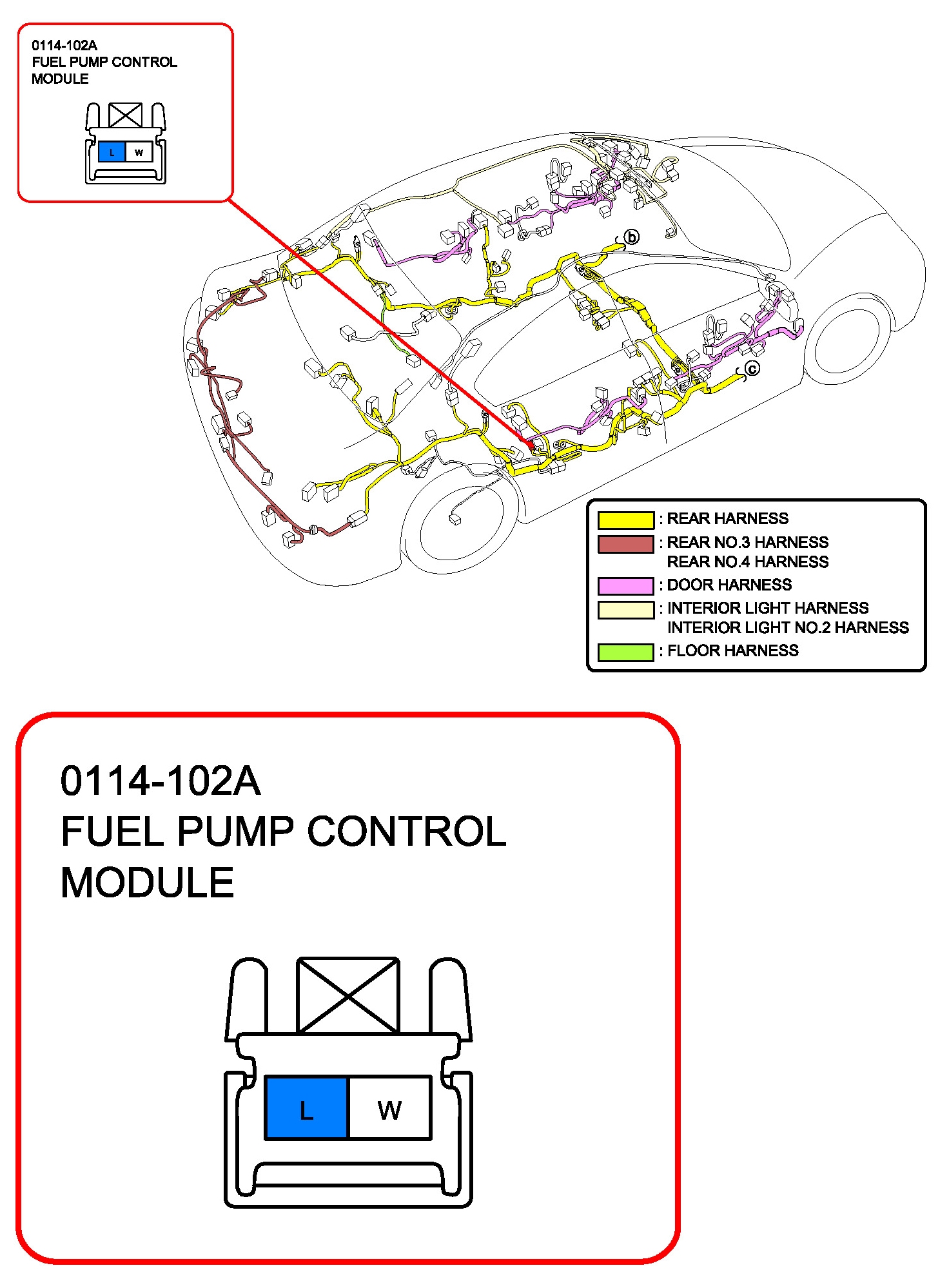 0114-102A
FUEL PUMP CONTROL
MODULE

L W

b

c

: REAR HARNESS
: REAR NO.3 HARNESS
REAR NO.4 HARNESS
: DOOR HARNESS
: INTERIOR LIGHT HARNESS
INTERIOR LIGHT NO.2 HARNESS
: FLOOR HARNESS

0114-102A
FUEL PUMP CONTROL
MODULE

L W