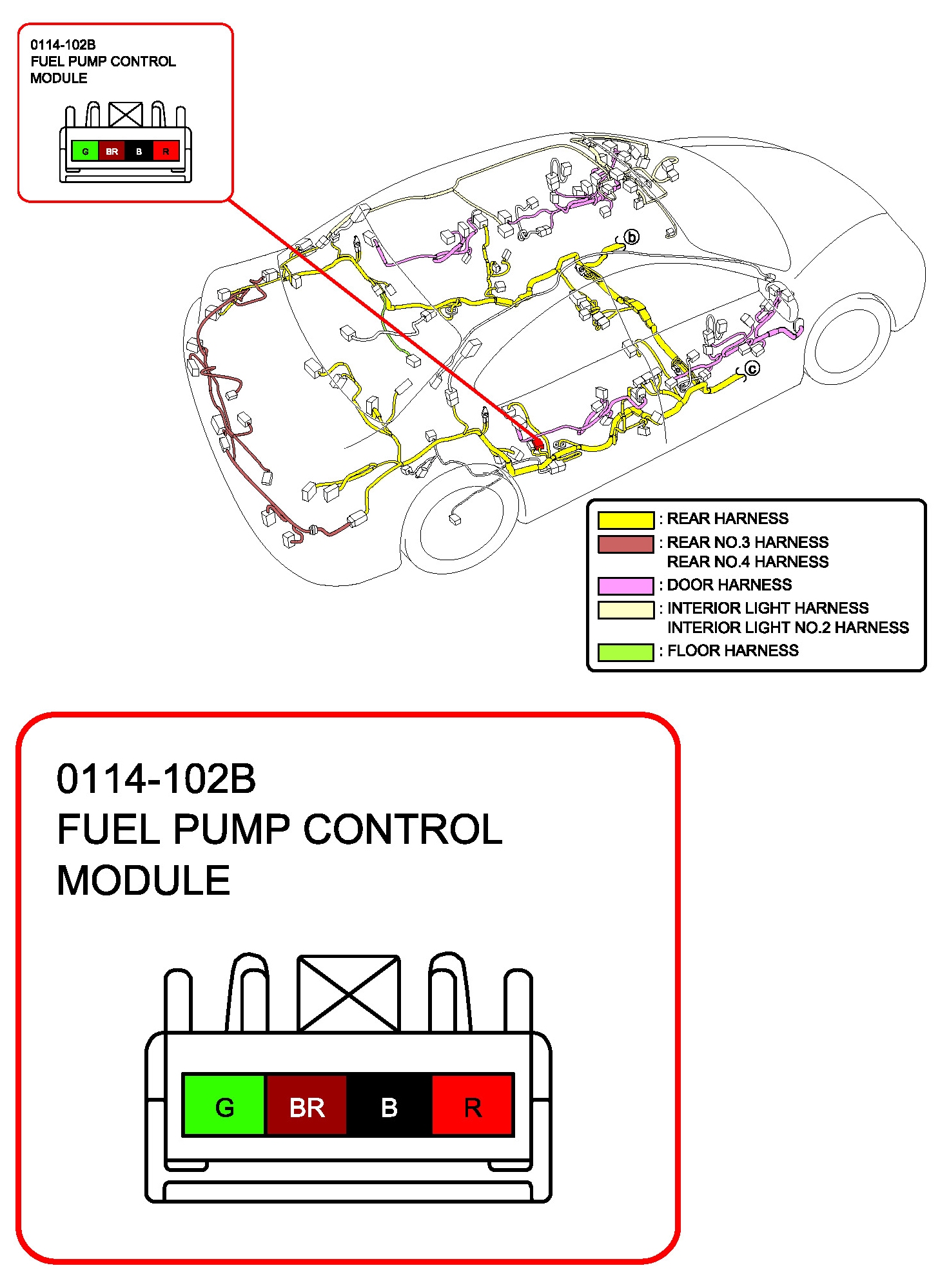 0114-102B
FUEL PUMP CONTROL MODULE

G BR B R

b

c

: REAR HARNESS
: REAR NO.3 HARNESS
REAR NO.4 HARNESS
: DOOR HARNESS
: INTERIOR LIGHT HARNESS
INTERIOR LIGHT NO.2 HARNESS
: FLOOR HARNESS

0114-102B
FUEL PUMP CONTROL MODULE

G BR B R