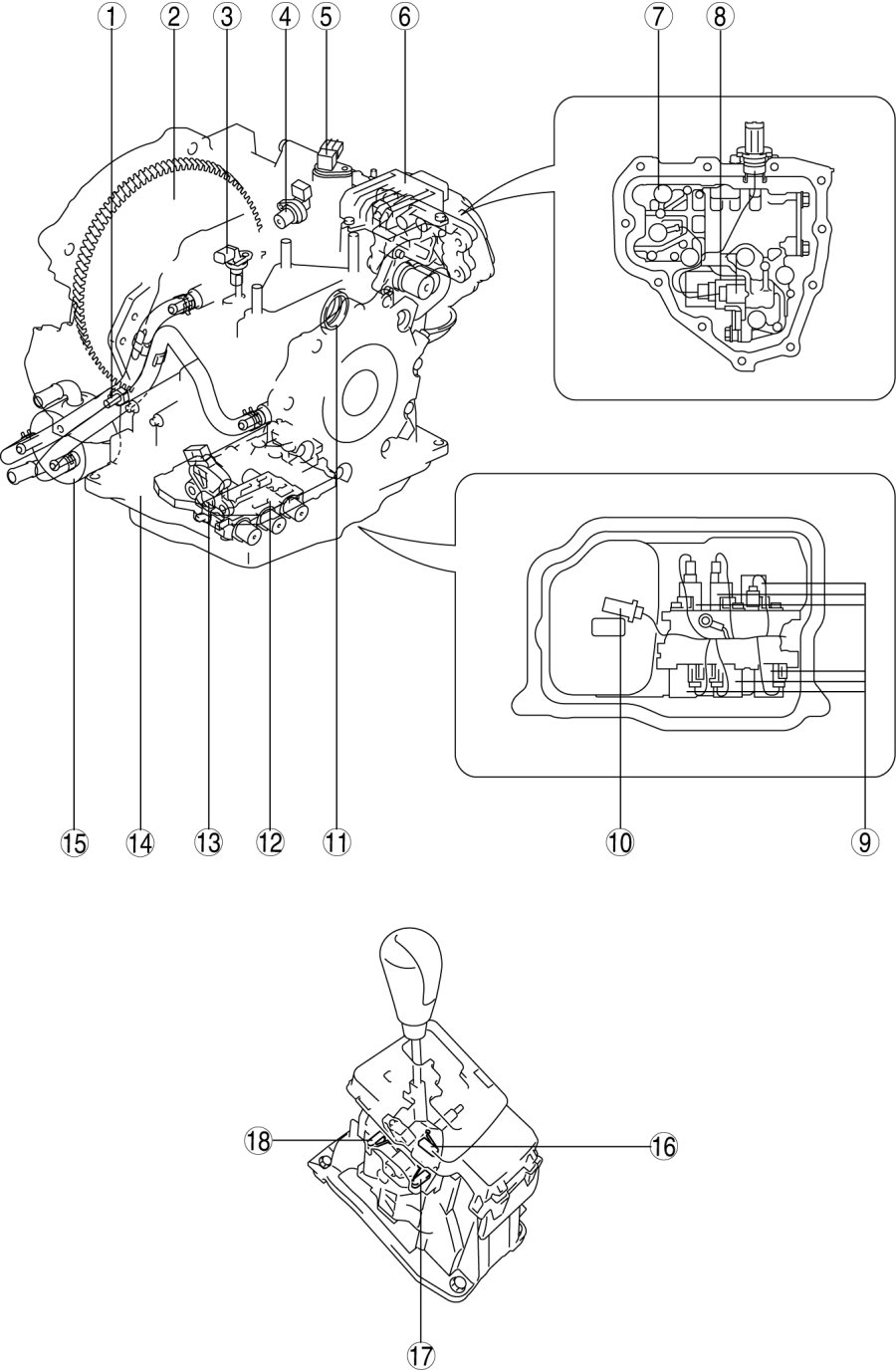 ①
②
③
④
⑤
⑥
⑦
⑧
⑮
⑭
⑬
⑫
⑪
⑩
⑨
⑱
⑯
⑰