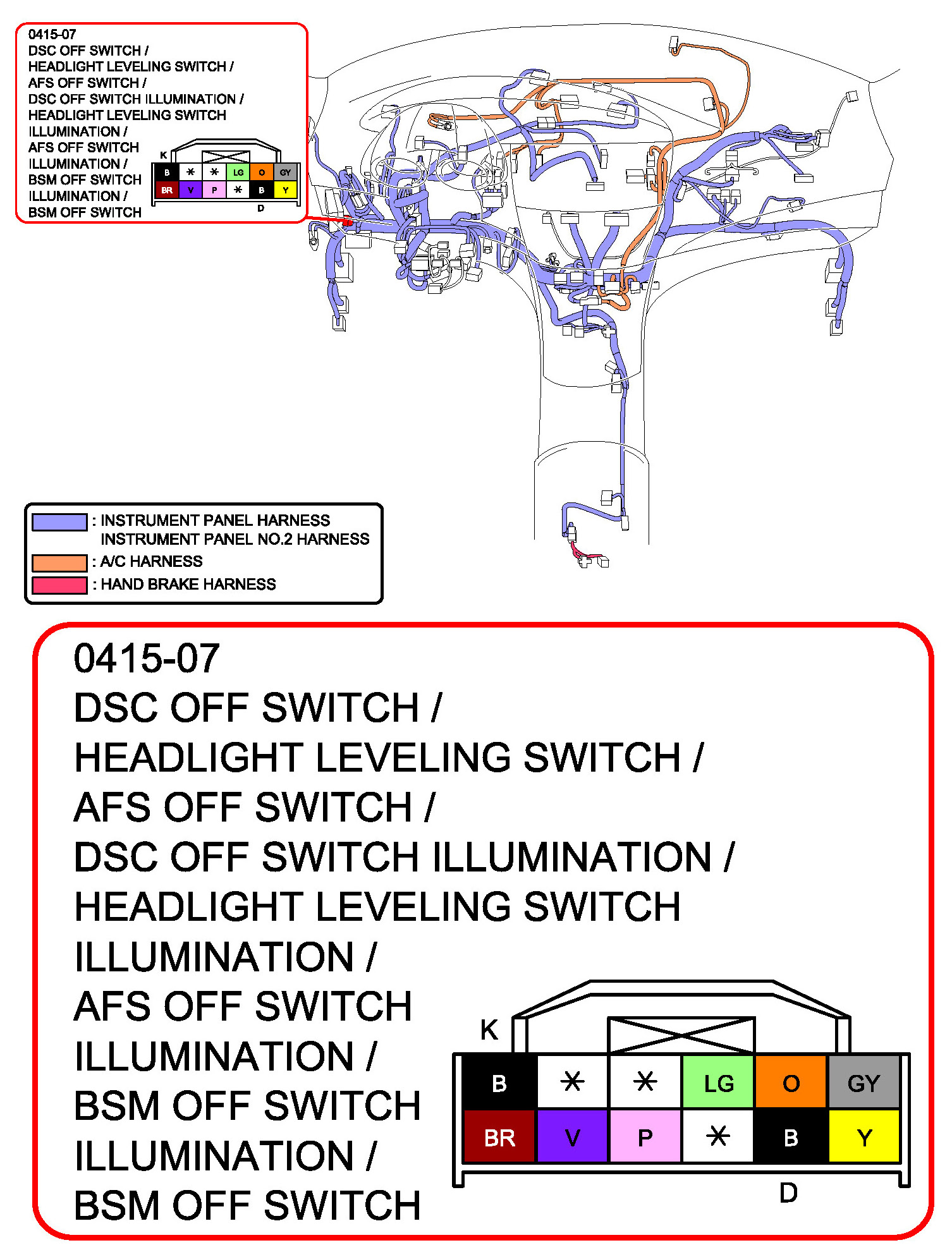 0415-07
DSC OFF SWITCH /
HEADLIGHT LEVELING SWITCH /
AFS OFF SWITCH /
DSC OFF SWITCH ILLUMINATION /
HEADLIGHT LEVELING SWITCH
ILLUMINATION /
AFS OFF SWITCH
ILLUMINATION /
BSM OFF SWITCH
ILLUMINATION /
BSM OFF SWITCH

K

| B | * | * | LG | O | GY |
|---|---|---|---|---|---|
| BR | V | P | * | B | Y |

D

: INSTRUMENT PANEL HARNESS
INSTRUMENT PANEL NO.2 HARNESS
: A/C HARNESS
: HAND BRAKE HARNESS

0415-07
DSC OFF SWITCH /
HEADLIGHT LEVELING SWITCH /
AFS OFF SWITCH /
DSC OFF SWITCH ILLUMINATION /
HEADLIGHT LEVELING SWITCH
ILLUMINATION /
AFS OFF SWITCH
ILLUMINATION /
BSM OFF SWITCH
ILLUMINATION /
BSM OFF SWITCH

K

| B | * | * | LG | O | GY |
|---|---|---|---|---|---|
| BR | V | P | * | B | Y |

D