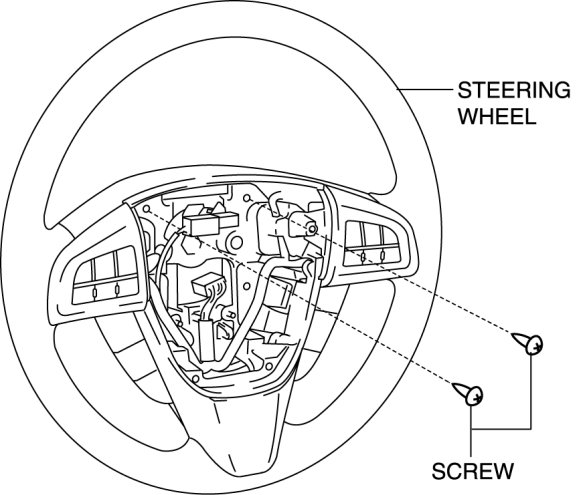 STEERING WHEEL

SCREW