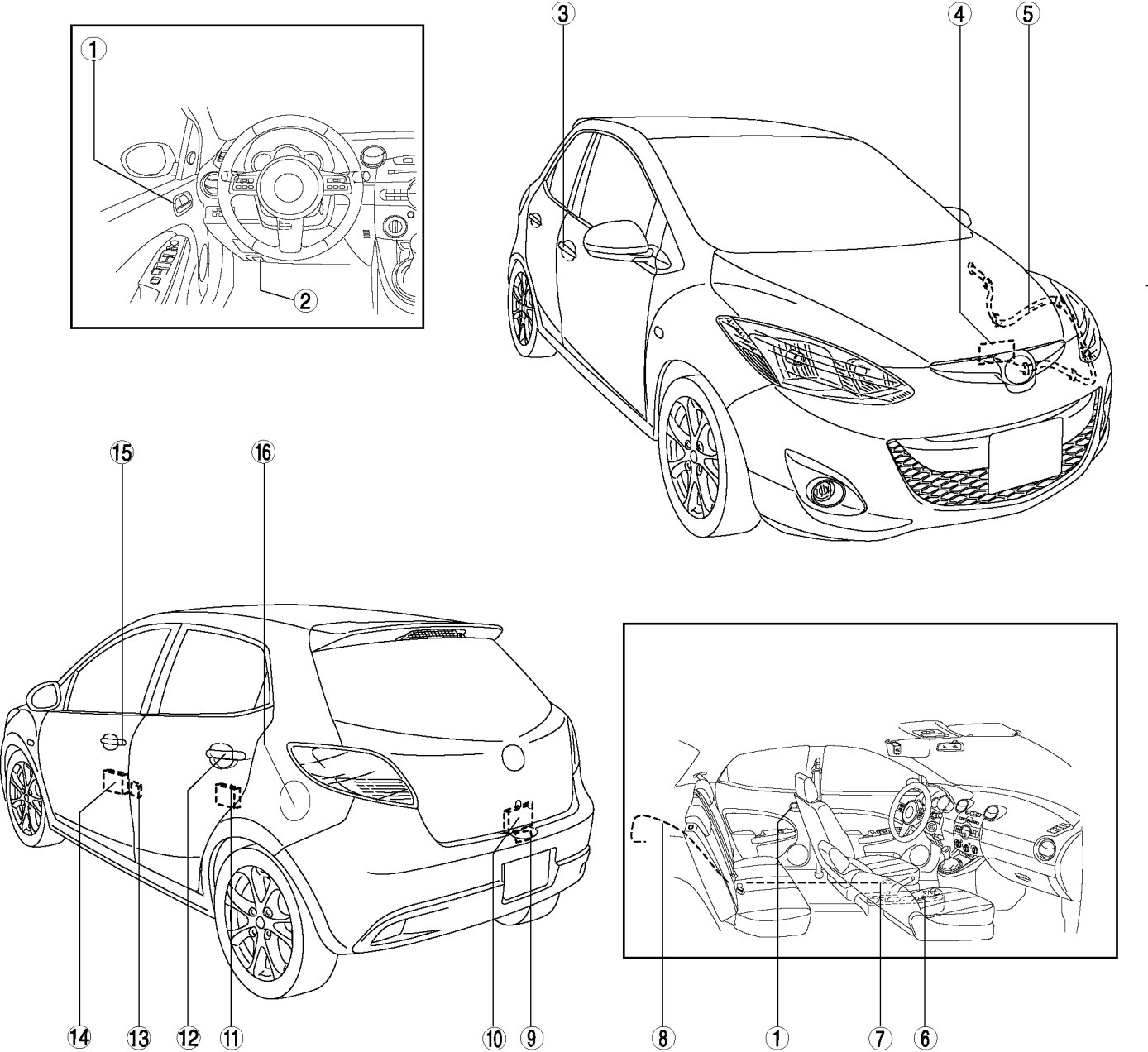 1
2
3
4
5
15
16
14
13
12
11
10
9
8
1
7
6