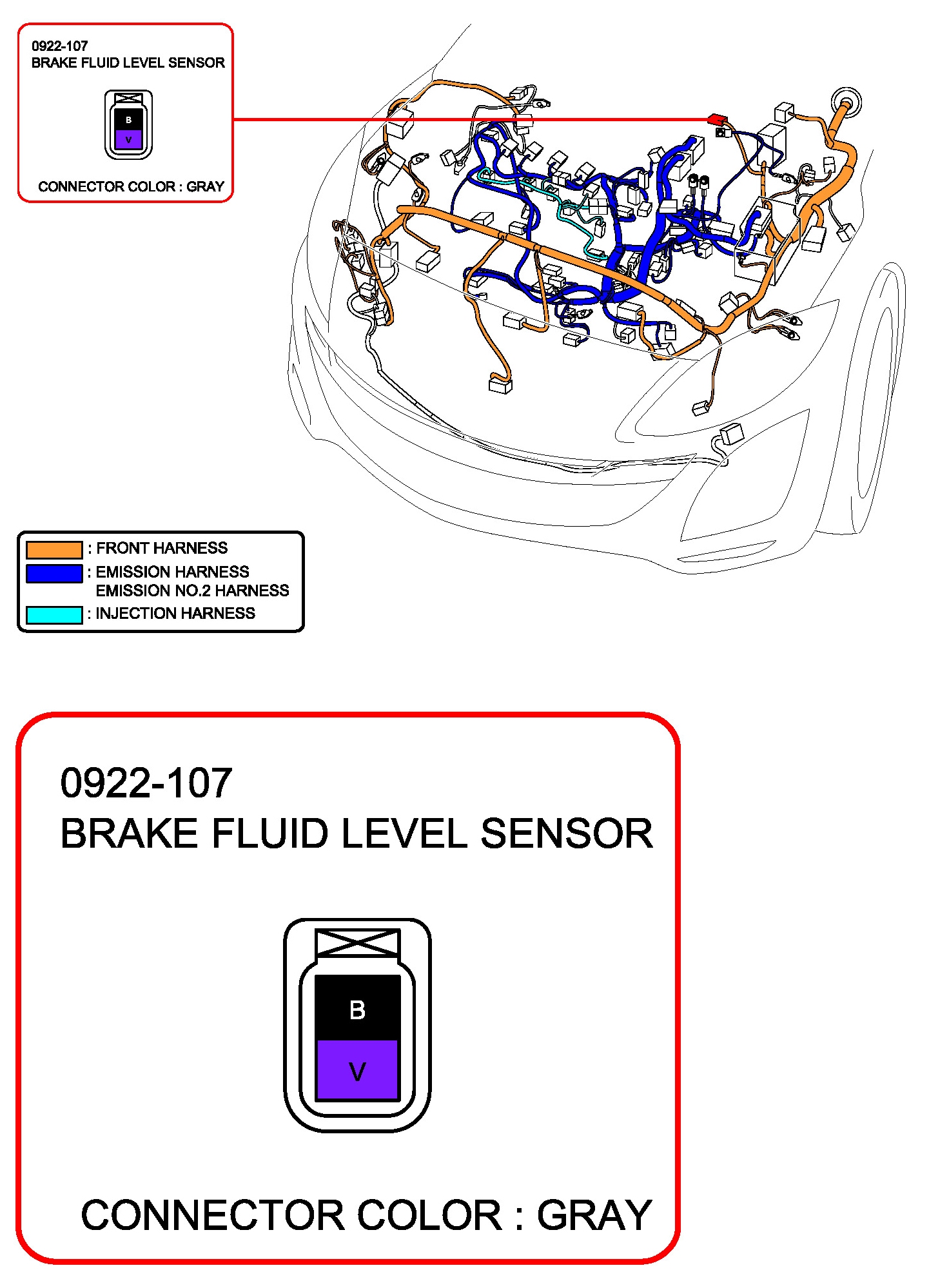 0922-107
BRAKE FLUID LEVEL SENSOR

B
V

CONNECTOR COLOR : GRAY

: FRONT HARNESS
: EMISSION HARNESS
EMISSION NO.2 HARNESS
: INJECTION HARNESS

0922-107
BRAKE FLUID LEVEL SENSOR

B
V

CONNECTOR COLOR : GRAY