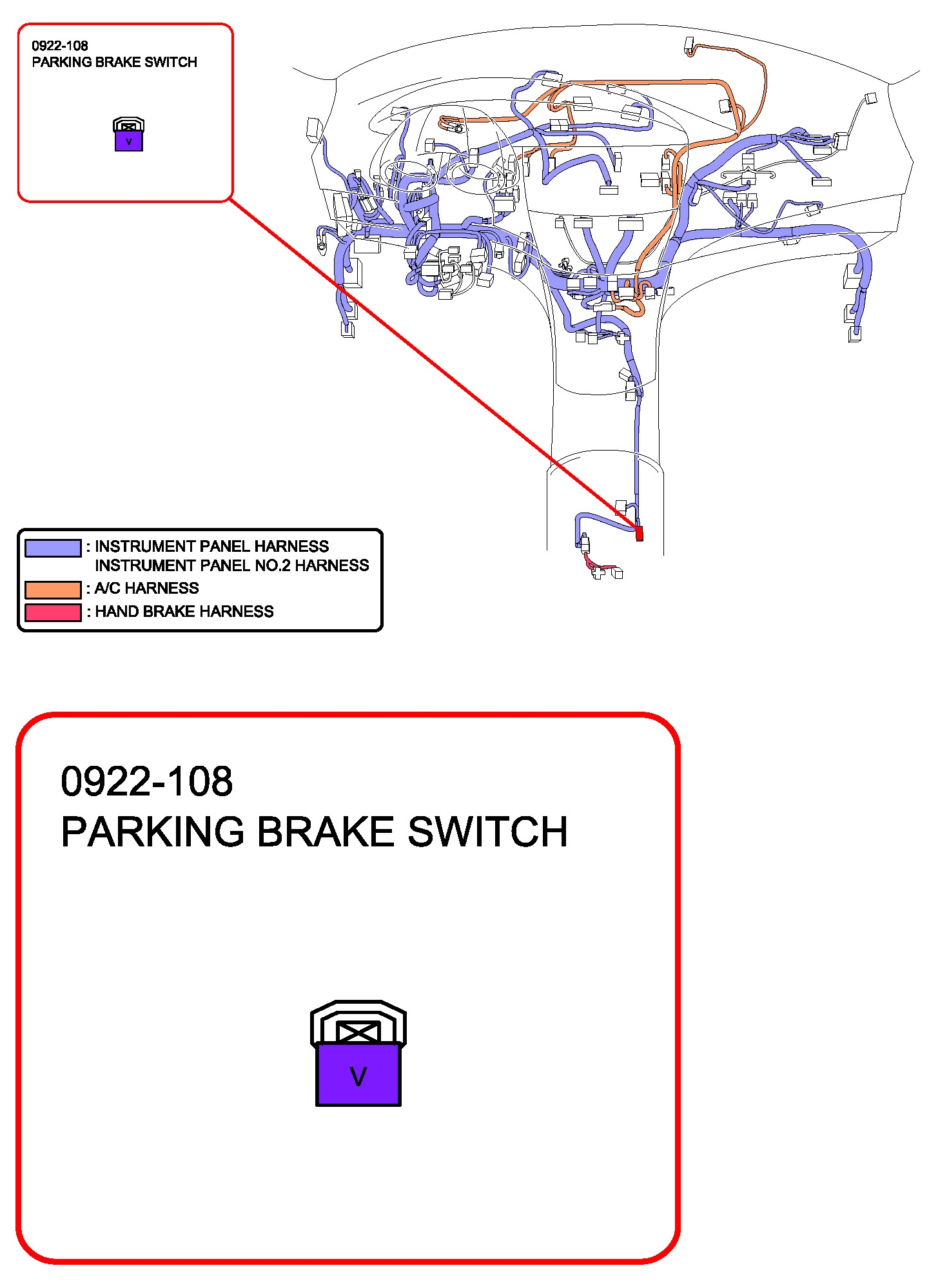 0922-108
PARKING BRAKE SWITCH

V

: INSTRUMENT PANEL HARNESS
INSTRUMENT PANEL NO.2 HARNESS
: A/C HARNESS
: HAND BRAKE HARNESS

0922-108
PARKING BRAKE SWITCH

V