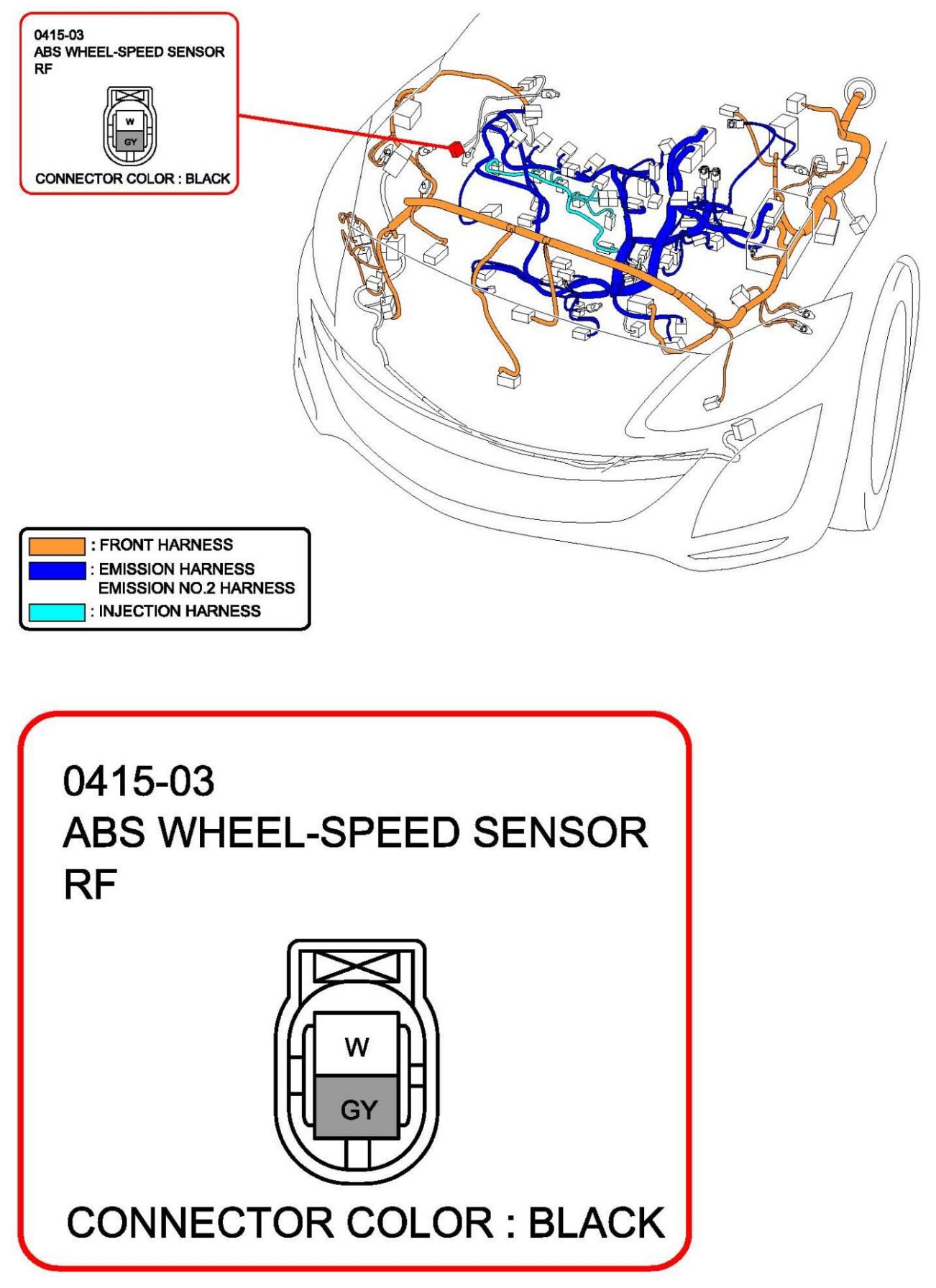 0415-03
ABS WHEEL-SPEED SENSOR
RF

W
GY

CONNECTOR COLOR : BLACK

: FRONT HARNESS
: EMISSION HARNESS
EMISSION NO.2 HARNESS
: INJECTION HARNESS

0415-03
ABS WHEEL-SPEED SENSOR
RF

W
GY

CONNECTOR COLOR : BLACK