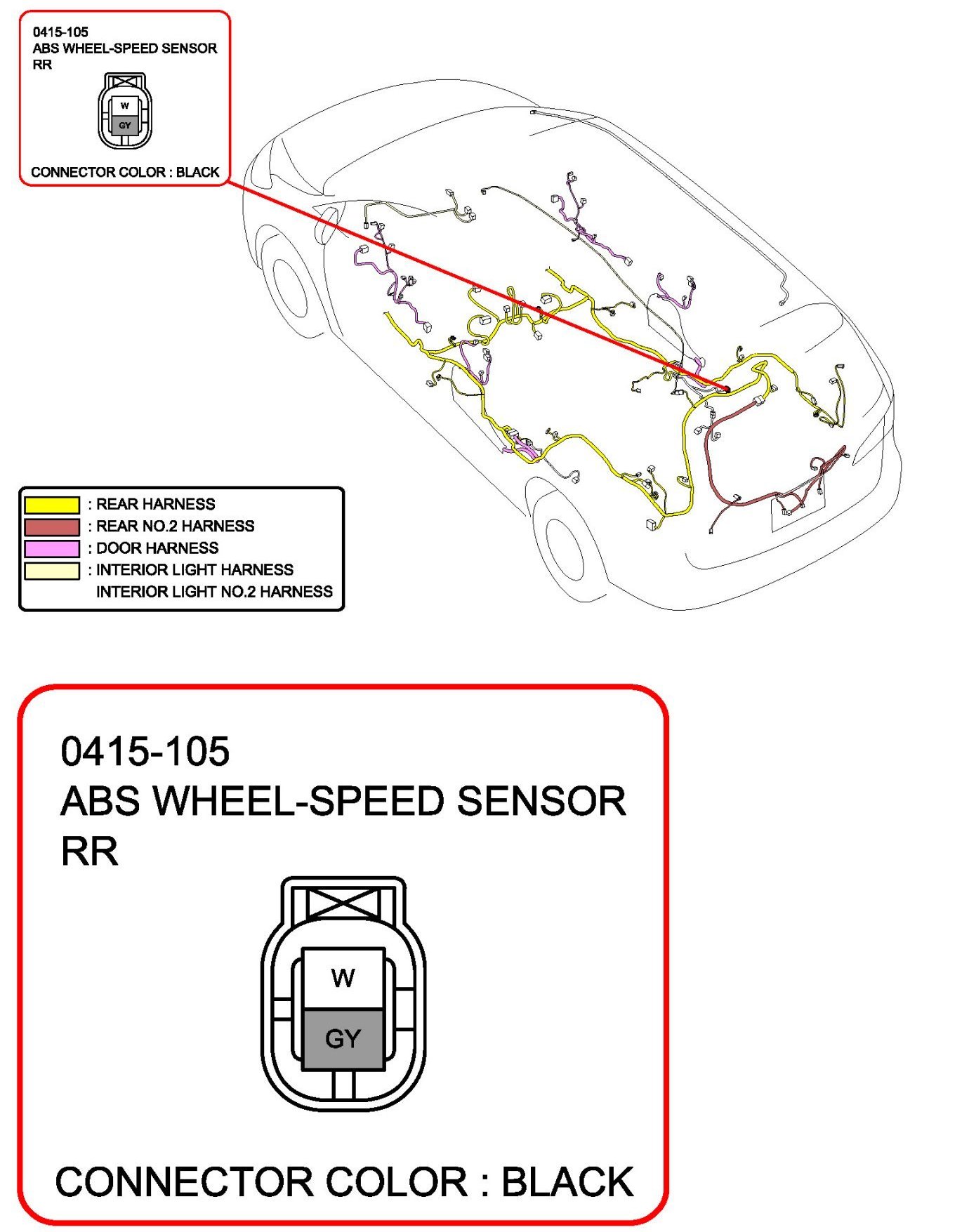 0415-105
ABS WHEEL-SPEED SENSOR
RR

W
GY

CONNECTOR COLOR : BLACK

: REAR HARNESS
: REAR NO.2 HARNESS
: DOOR HARNESS
: INTERIOR LIGHT HARNESS
INTERIOR LIGHT NO.2 HARNESS

0415-105
ABS WHEEL-SPEED SENSOR
RR

W
GY

CONNECTOR COLOR : BLACK