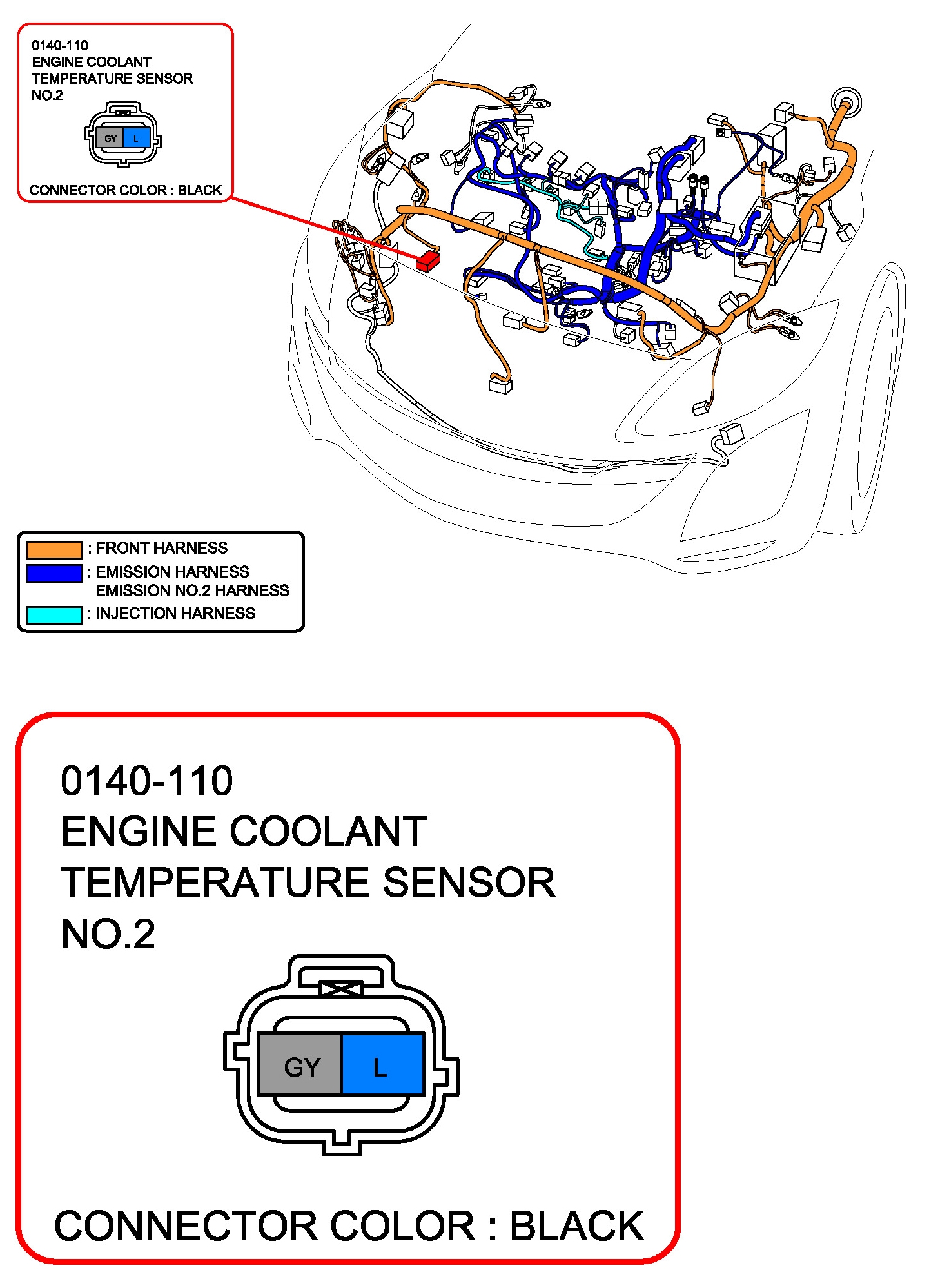 0140-110
ENGINE COOLANT
TEMPERATURE SENSOR
NO.2

GY L

CONNECTOR COLOR : BLACK

: FRONT HARNESS
: EMISSION HARNESS
EMISSION NO.2 HARNESS
: INJECTION HARNESS

0140-110
ENGINE COOLANT
TEMPERATURE SENSOR
NO.2

GY L

CONNECTOR COLOR : BLACK