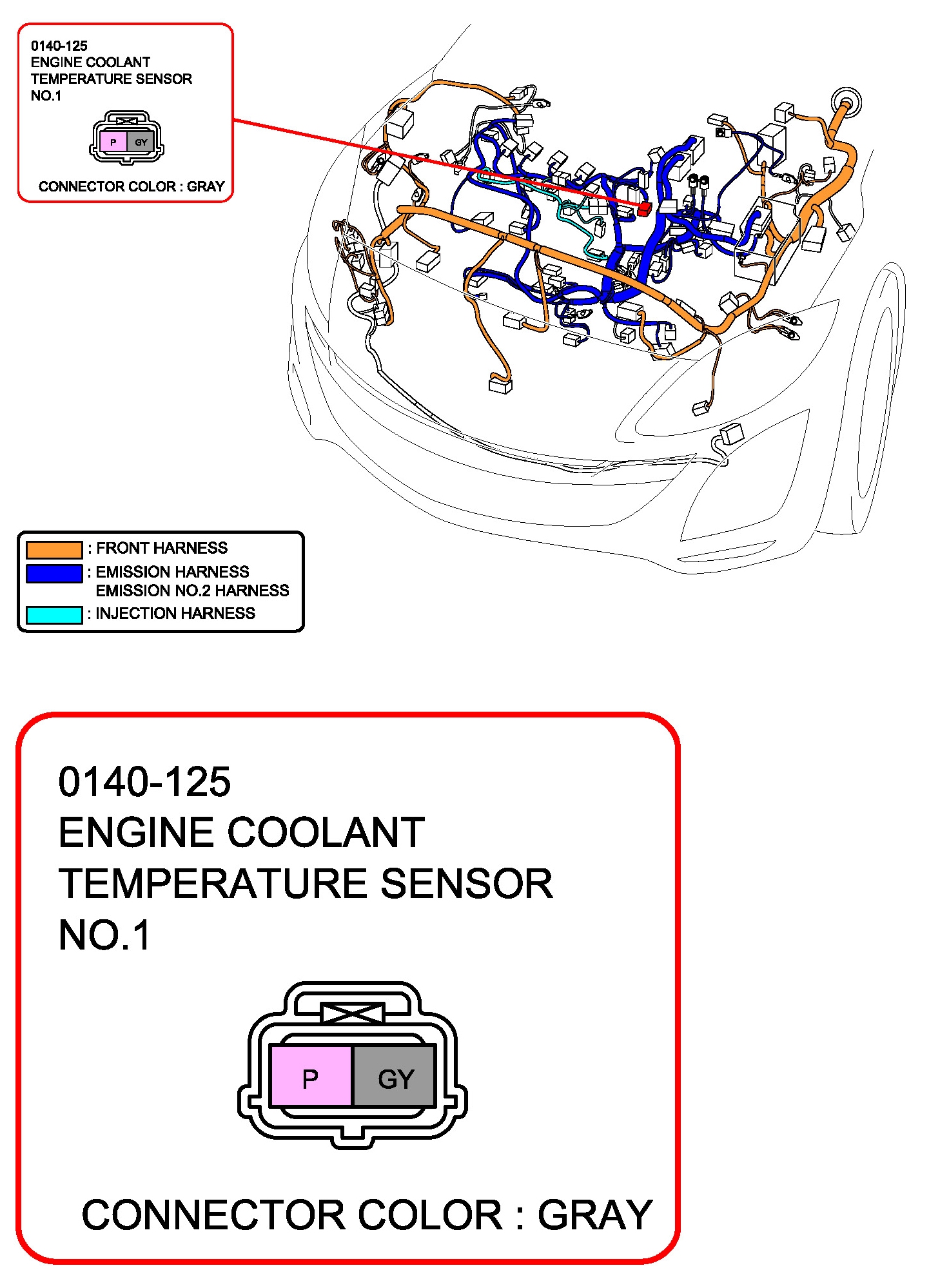 0140-125
ENGINE COOLANT
TEMPERATURE SENSOR
NO.1

P GY

CONNECTOR COLOR : GRAY

: FRONT HARNESS
: EMISSION HARNESS
EMISSION NO.2 HARNESS
: INJECTION HARNESS

0140-125
ENGINE COOLANT
TEMPERATURE SENSOR
NO.1

P GY

CONNECTOR COLOR : GRAY