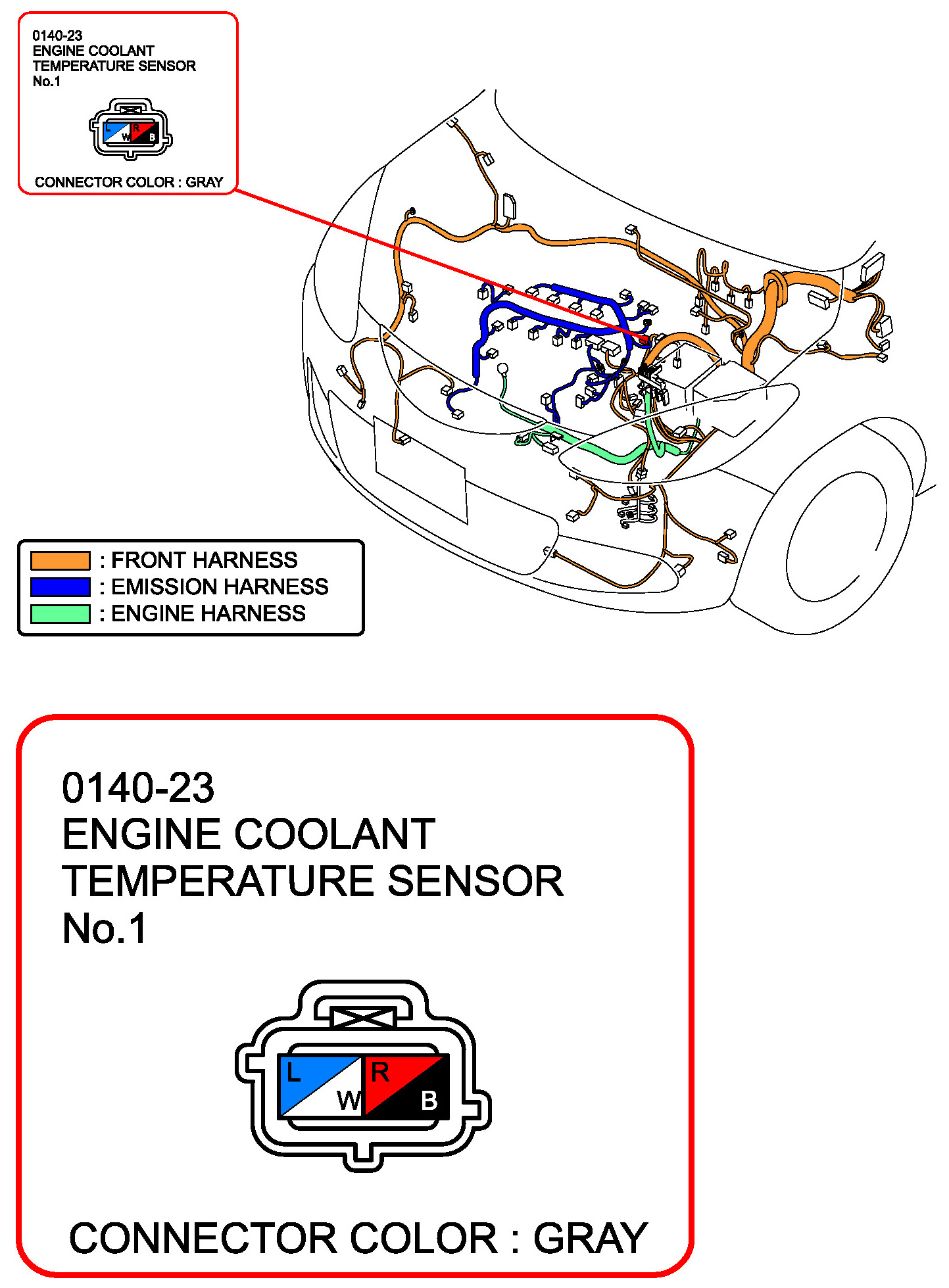 0140-23
ENGINE COOLANT
TEMPERATURE SENSOR
No.1

L W R B

CONNECTOR COLOR : GRAY

: FRONT HARNESS
: EMISSION HARNESS
: ENGINE HARNESS

0140-23
ENGINE COOLANT
TEMPERATURE SENSOR
No.1

L W R B

CONNECTOR COLOR : GRAY