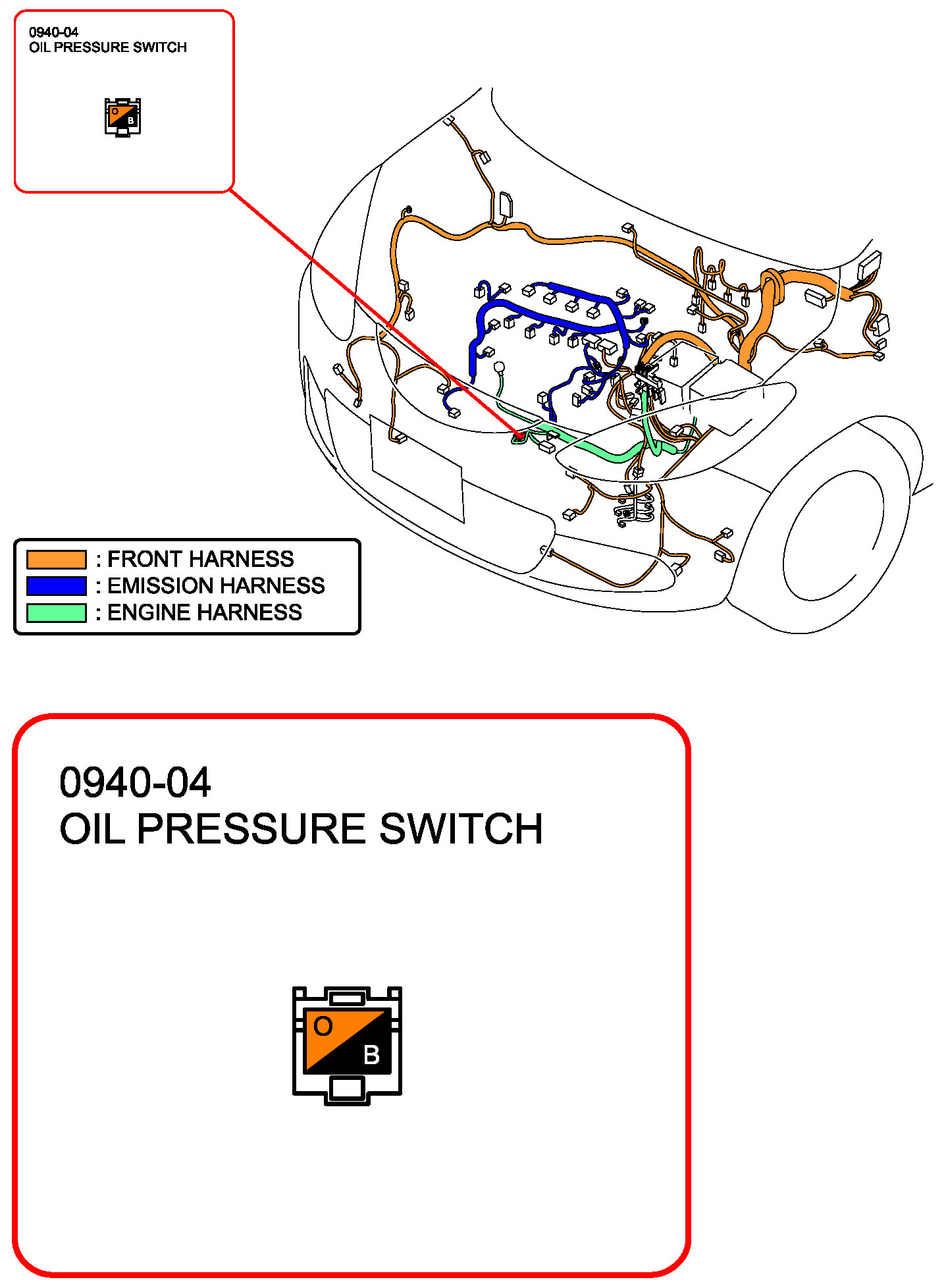 0940-04
OIL PRESSURE SWITCH

O
B

: FRONT HARNESS
: EMISSION HARNESS
: ENGINE HARNESS

0940-04
OIL PRESSURE SWITCH

O
B