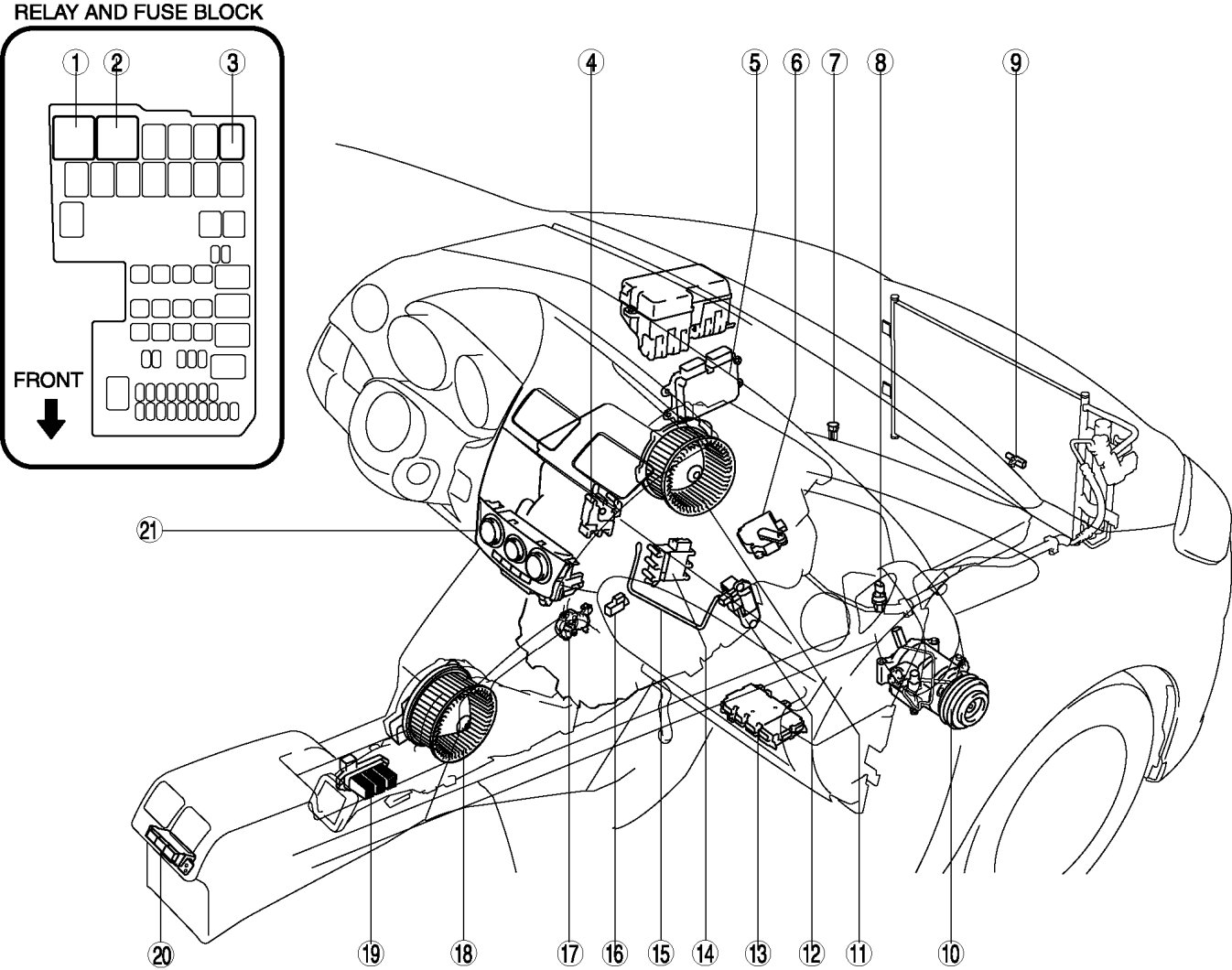 RELAY AND FUSE BLOCK

1 2 3

FRONT

4 5 6 7 8 9

21

20 19 18 17 16 15 14 13 12 11 10