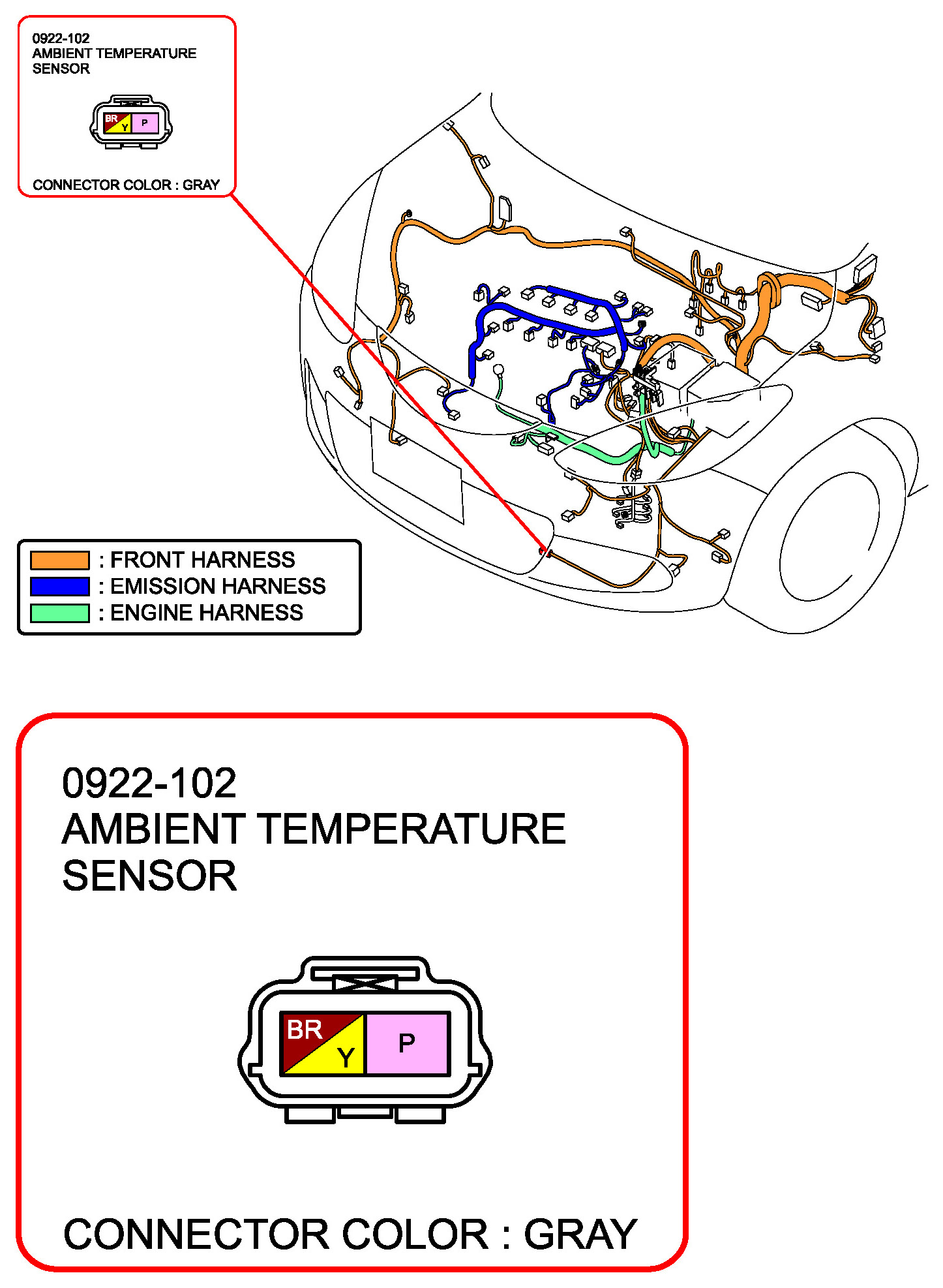 0922-102
AMBIENT TEMPERATURE SENSOR

BR
Y
P

CONNECTOR COLOR : GRAY

: FRONT HARNESS
: EMISSION HARNESS
: ENGINE HARNESS

0922-102
AMBIENT TEMPERATURE SENSOR

BR
Y
P

CONNECTOR COLOR : GRAY