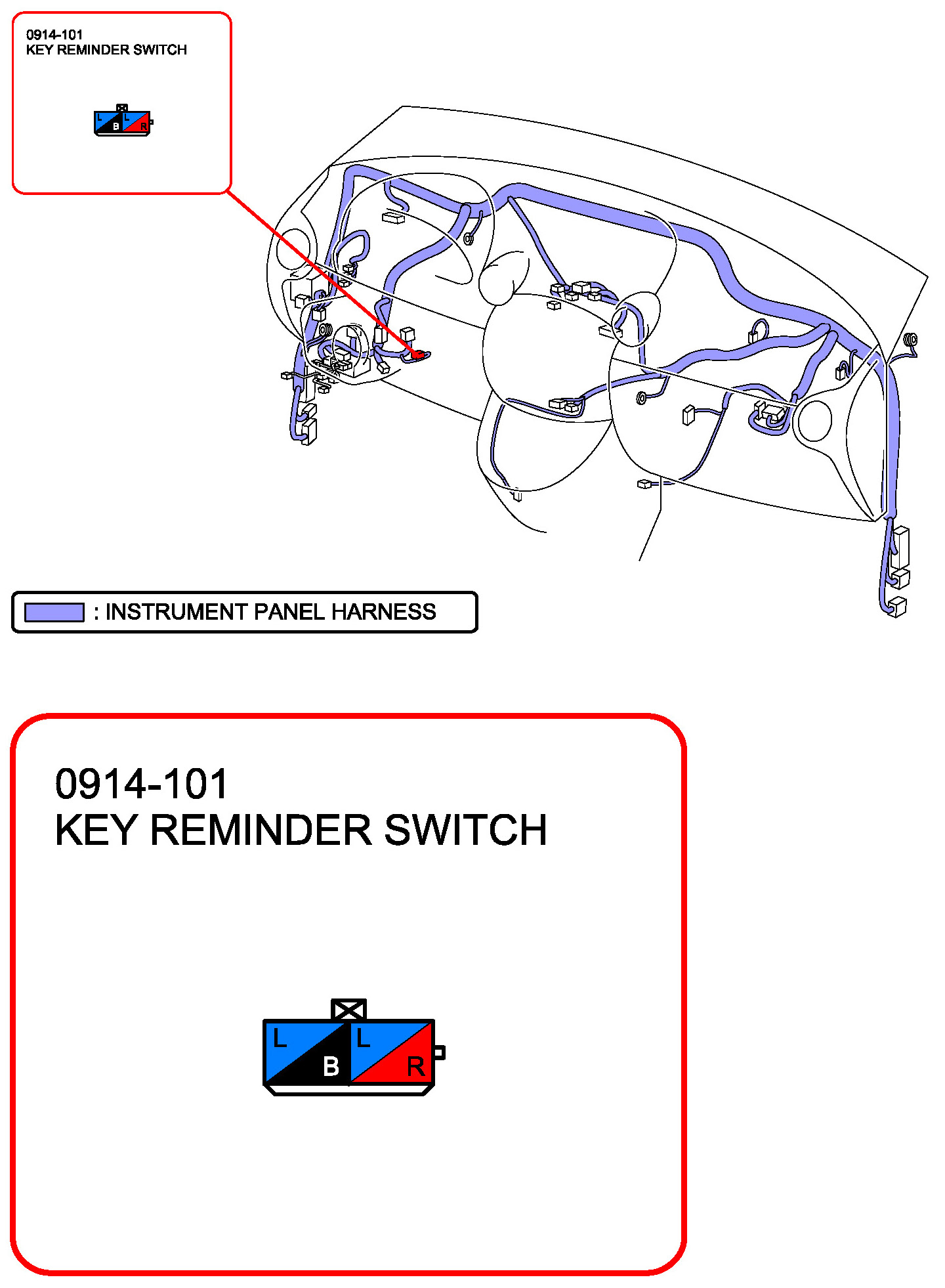 0914-101
KEY REMINDER SWITCH

L
B
L
R

: INSTRUMENT PANEL HARNESS

0914-101
KEY REMINDER SWITCH

L
B
L
R