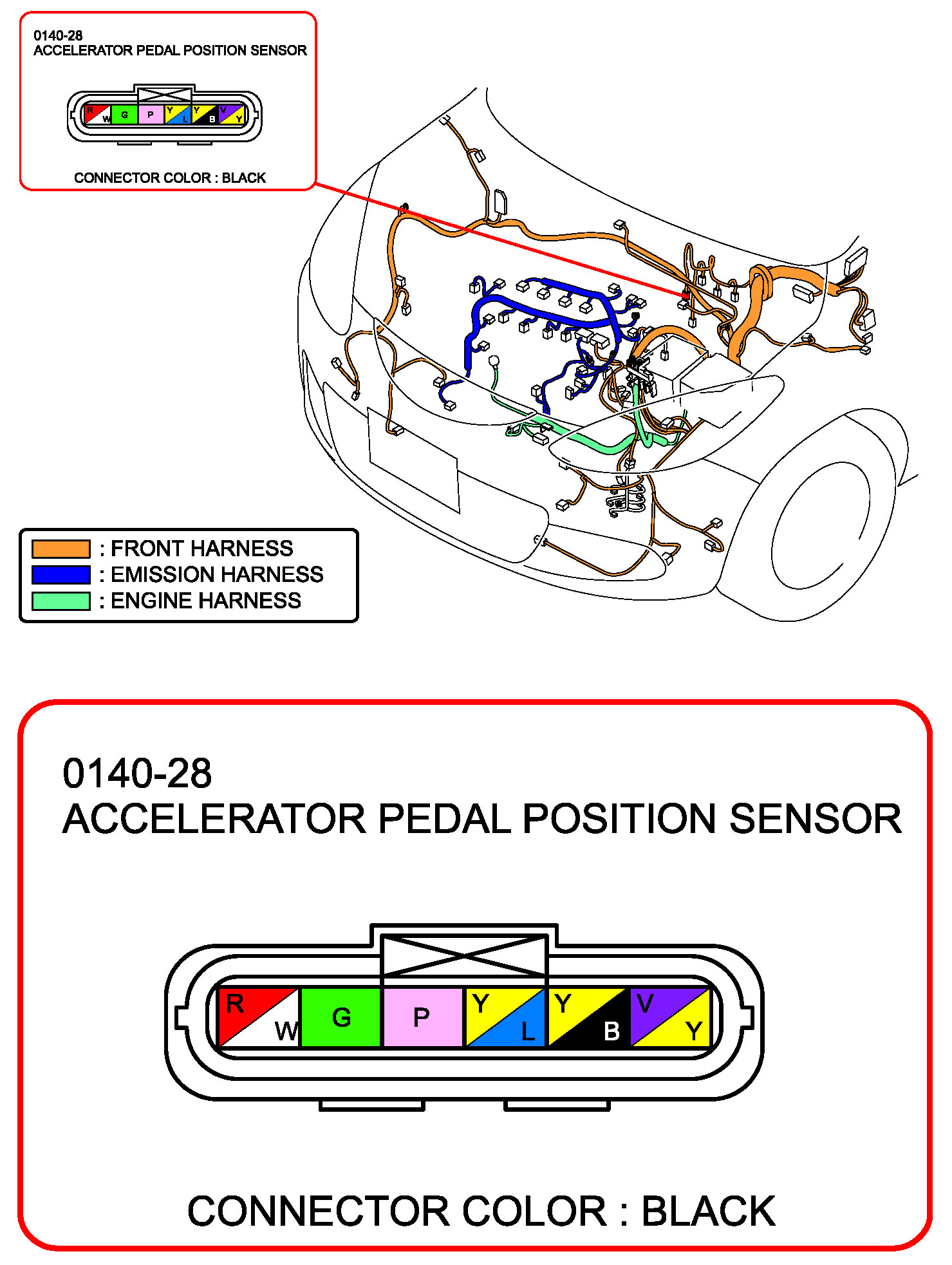 0140-28
ACCELERATOR PEDAL POSITION SENSOR

R W G P Y L Y B V Y

CONNECTOR COLOR : BLACK

: FRONT HARNESS
: EMISSION HARNESS
: ENGINE HARNESS

0140-28
ACCELERATOR PEDAL POSITION SENSOR

R W G P Y L Y B V Y

CONNECTOR COLOR : BLACK