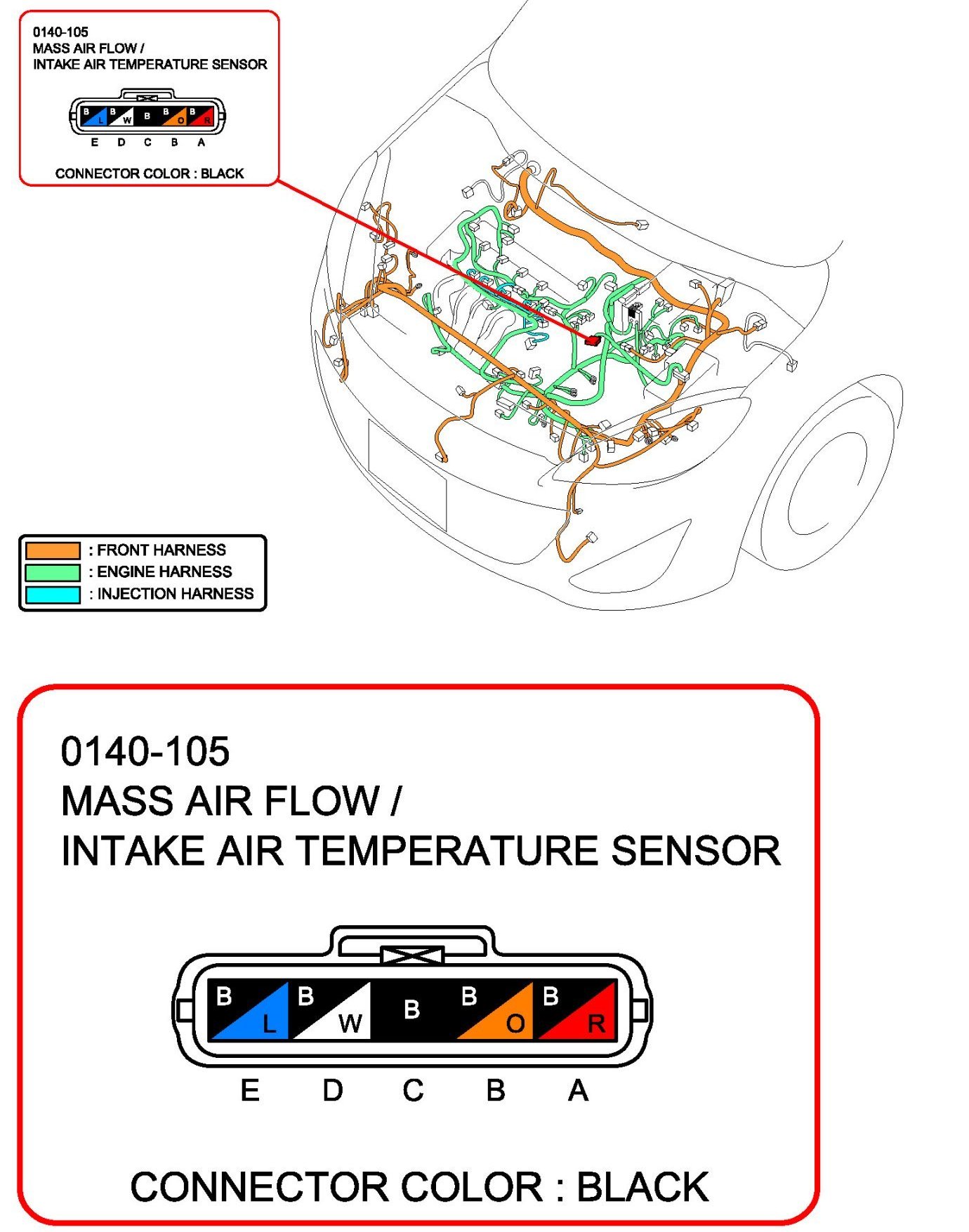 0140-105
MASS AIR FLOW /
INTAKE AIR TEMPERATURE SENSOR

B L B W B B O B R
E D C B A

CONNECTOR COLOR : BLACK

: FRONT HARNESS
: ENGINE HARNESS
: INJECTION HARNESS

0140-105
MASS AIR FLOW /
INTAKE AIR TEMPERATURE SENSOR

B L B W B B O B R
E D C B A

CONNECTOR COLOR : BLACK