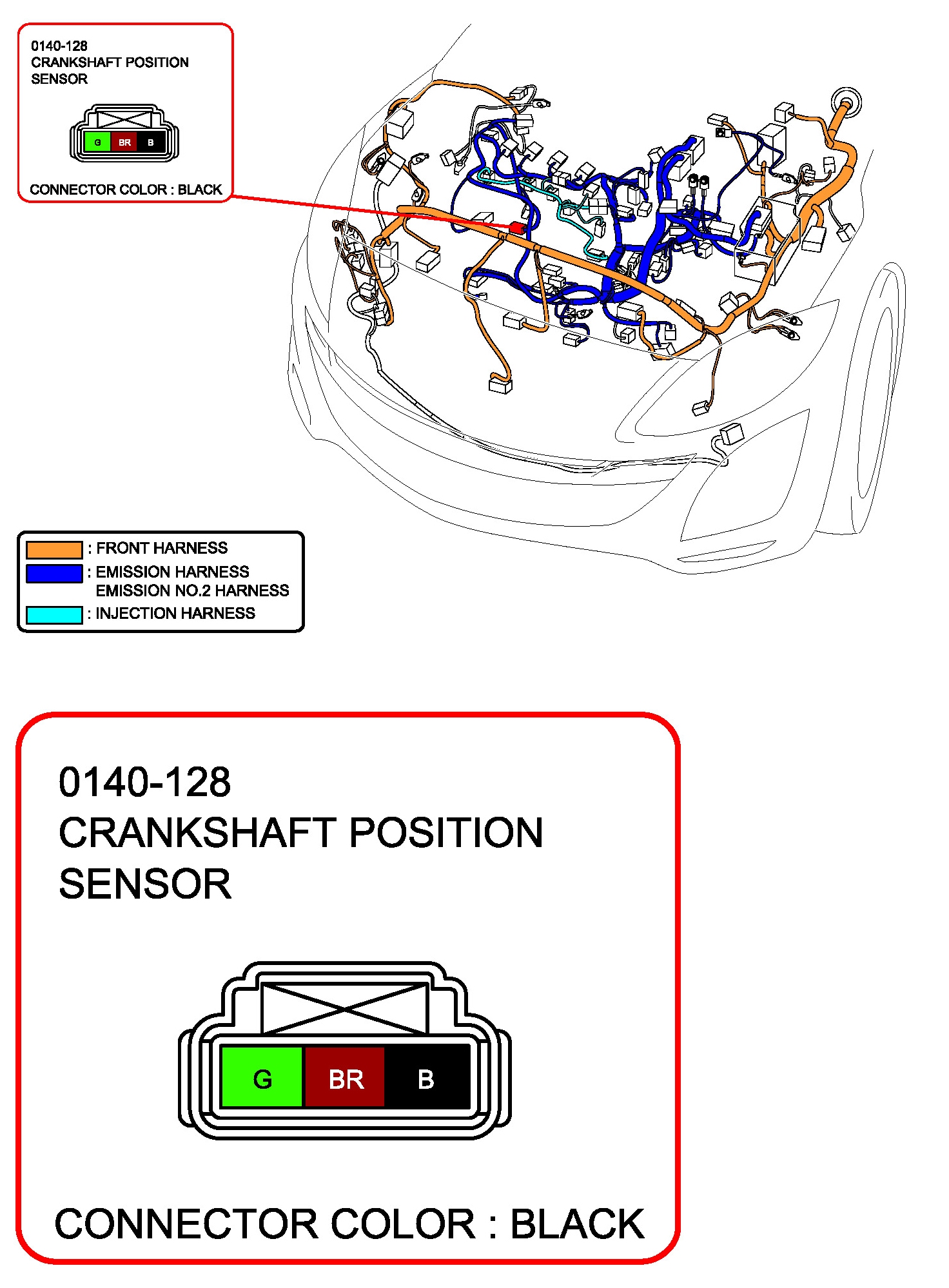 0140-128
CRANKSHAFT POSITION
SENSOR

G BR B

CONNECTOR COLOR : BLACK

: FRONT HARNESS
: EMISSION HARNESS
EMISSION NO.2 HARNESS
: INJECTION HARNESS

0140-128
CRANKSHAFT POSITION
SENSOR

G BR B

CONNECTOR COLOR : BLACK