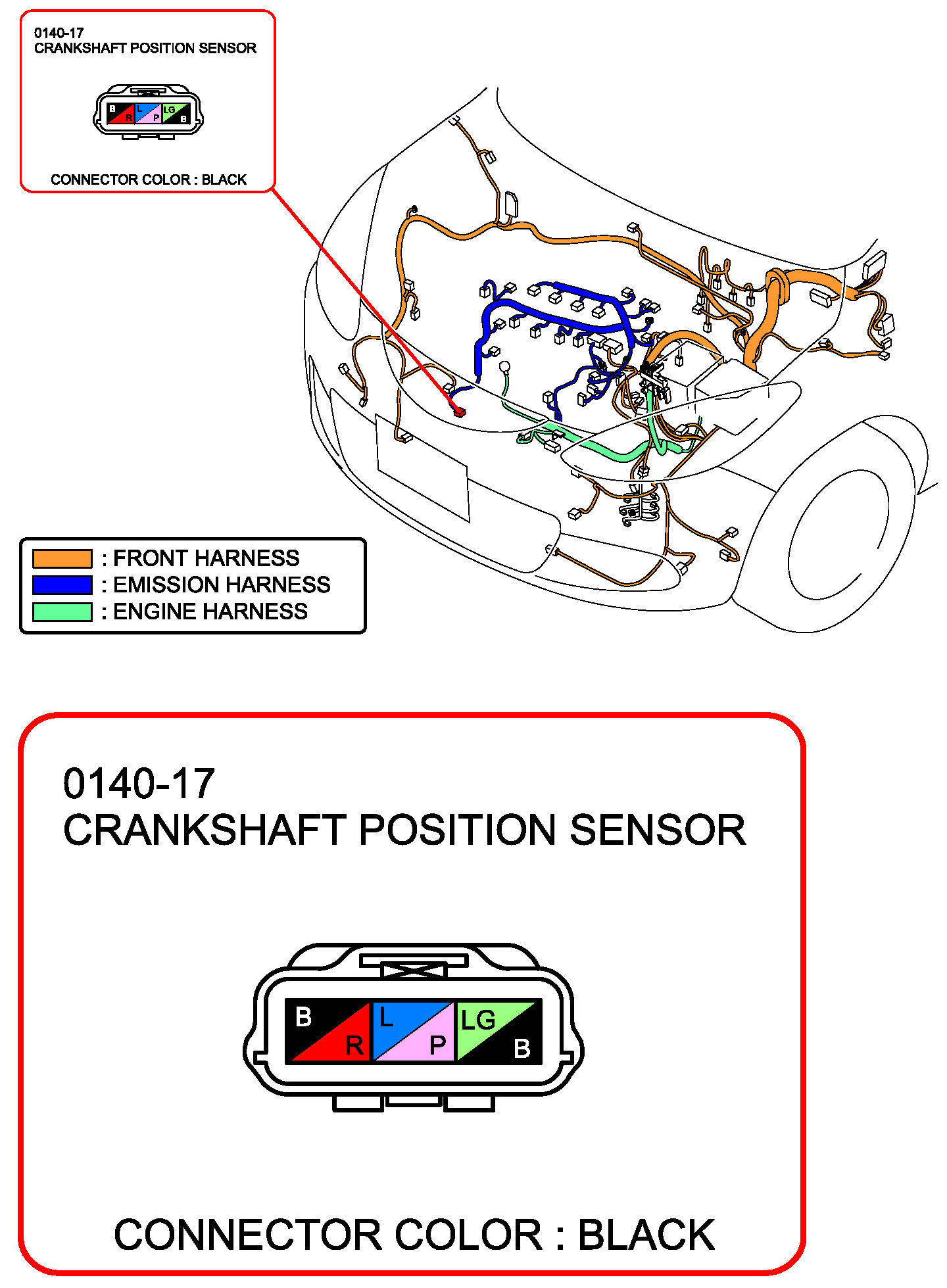 0140-17
CRANKSHAFT POSITION SENSOR

B R L P LG B

CONNECTOR COLOR : BLACK

: FRONT HARNESS
: EMISSION HARNESS
: ENGINE HARNESS

0140-17
CRANKSHAFT POSITION SENSOR

B R L P LG B

CONNECTOR COLOR : BLACK